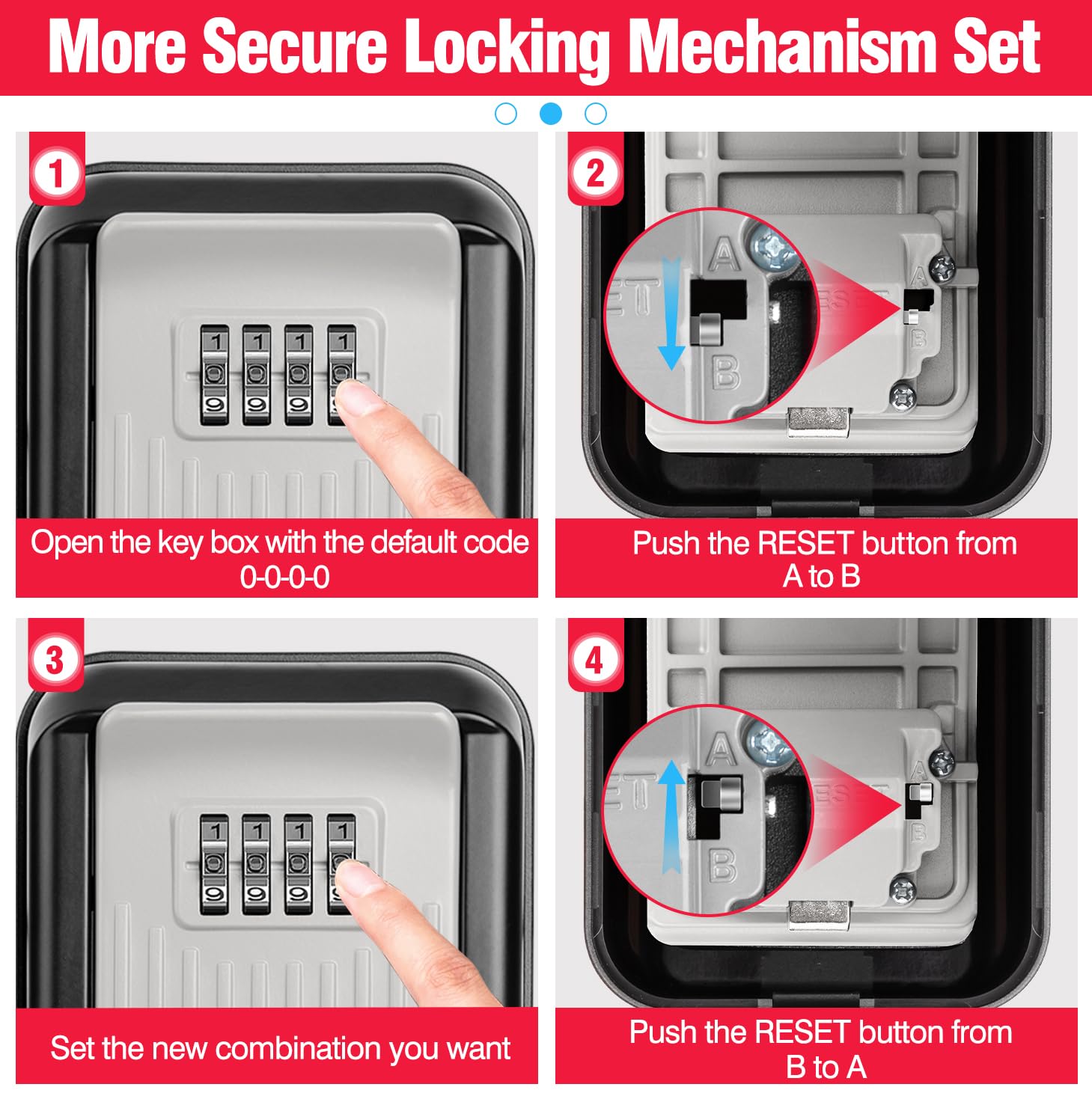 More Secure Locking Mechanism Set

1

1 1 1 1
0 0 0 0
9 9 9 9

Open the key box with the default code 0-0-0-0

2

A
B
A
B

Push the RESET button from A to B

3

1 1 1 1
0 0 0 0
9 9 9 9

Set the new combination you want

4

A
B
A
B

Push the RESET button from B to A