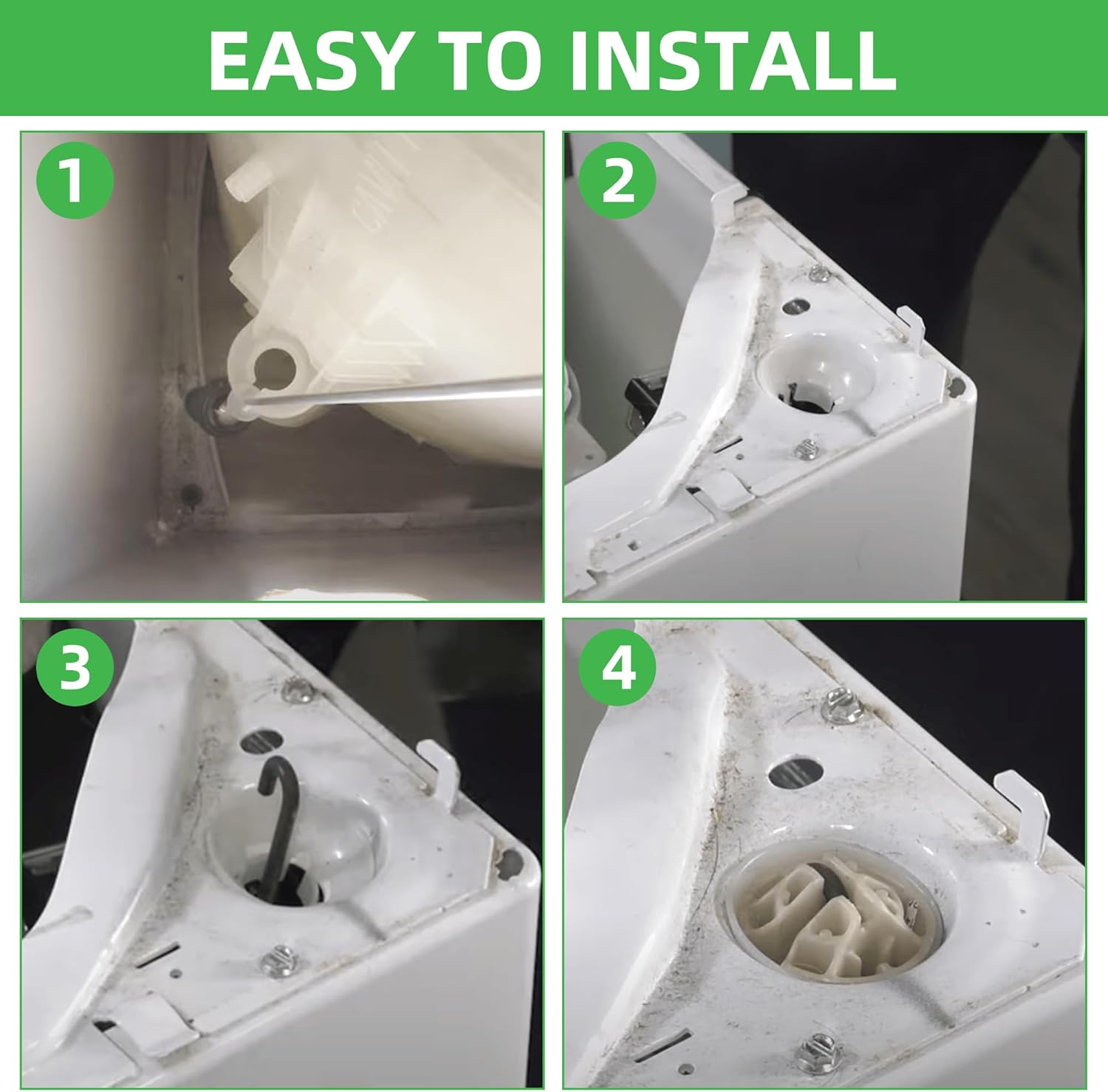 EASY TO INSTALL

1

2

3

4