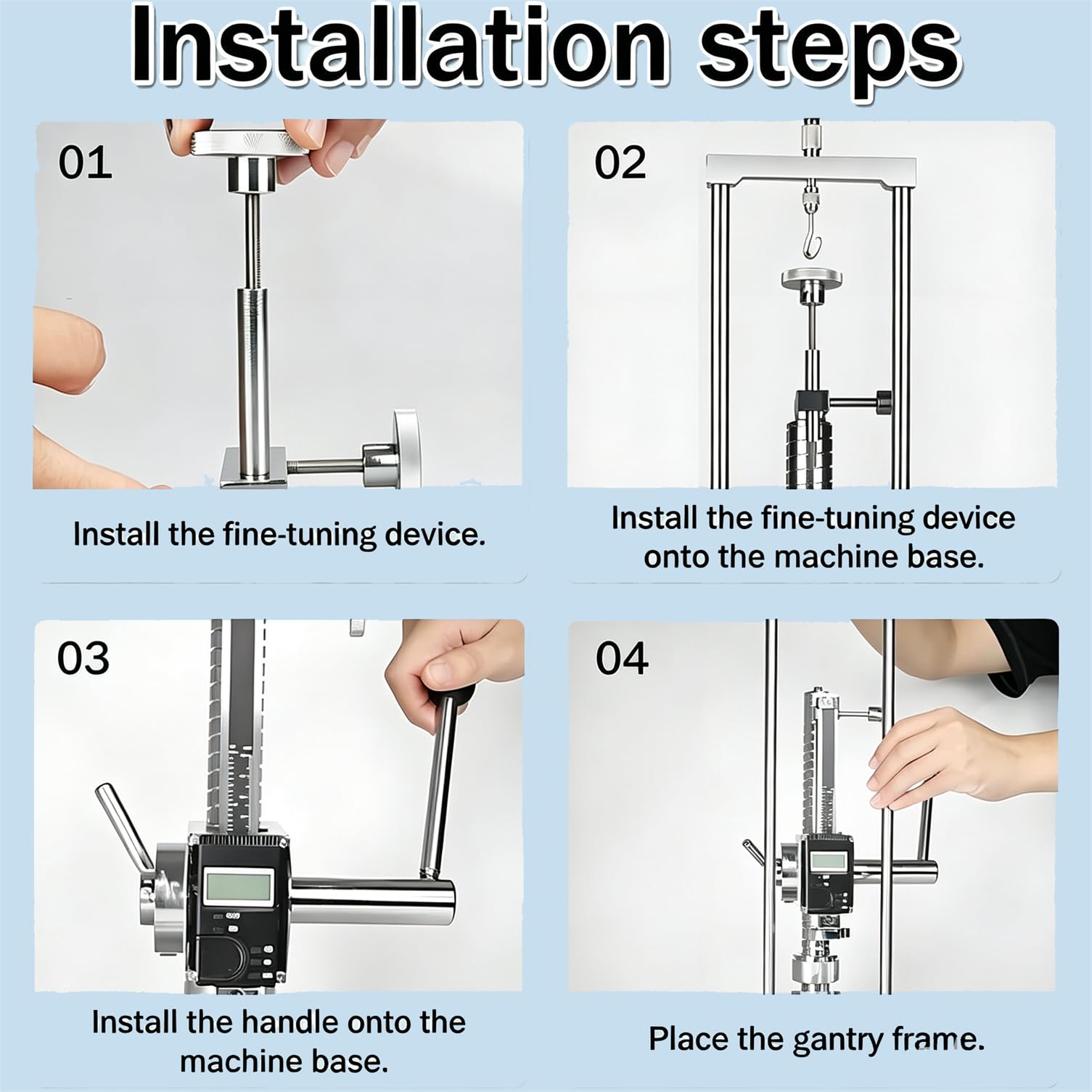 Installation steps

01

Install the fine-tuning device.

02

Install the fine-tuning device onto the machine base.

03

Install the handle onto the machine base.

04

Place the gantry frame.