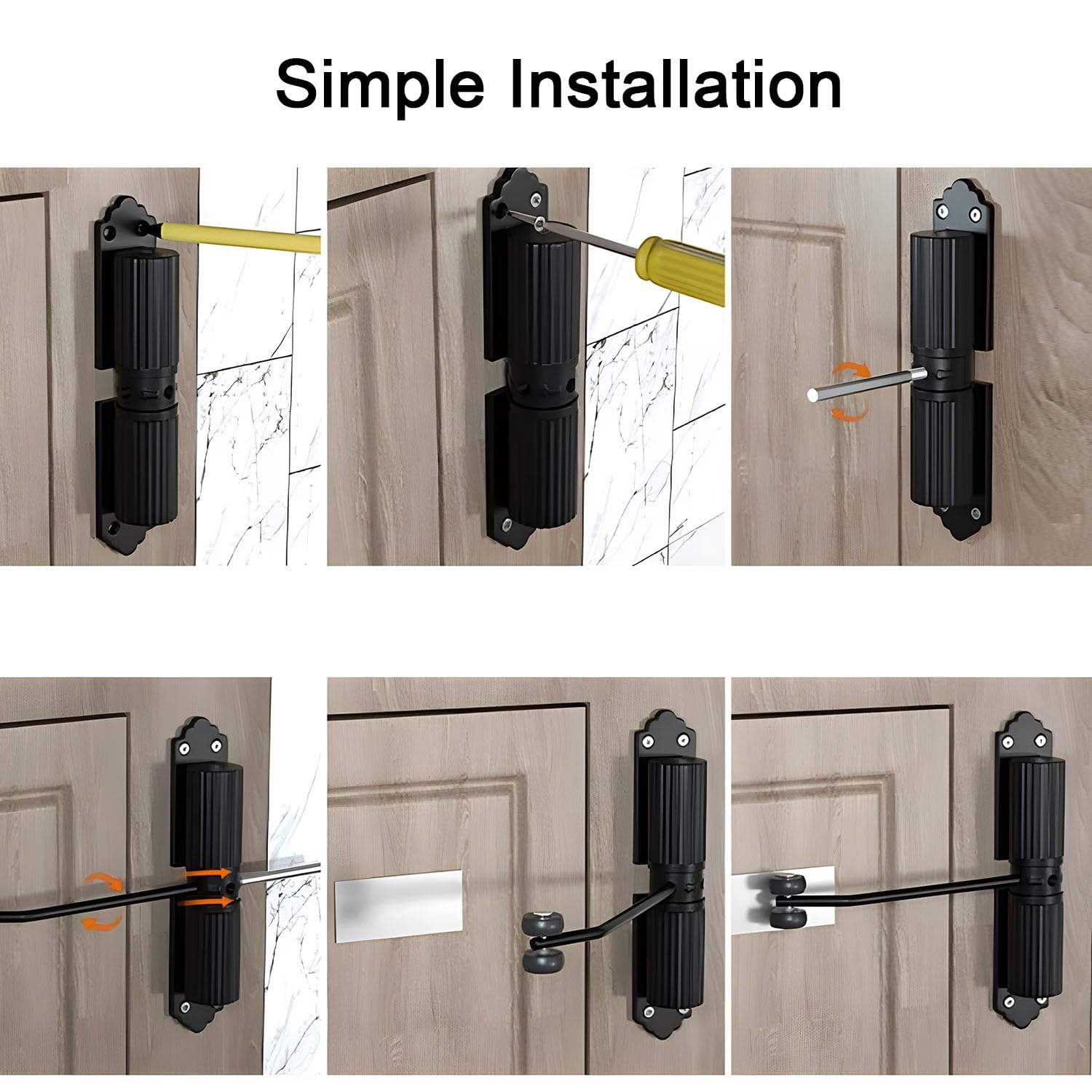 Simple Installation