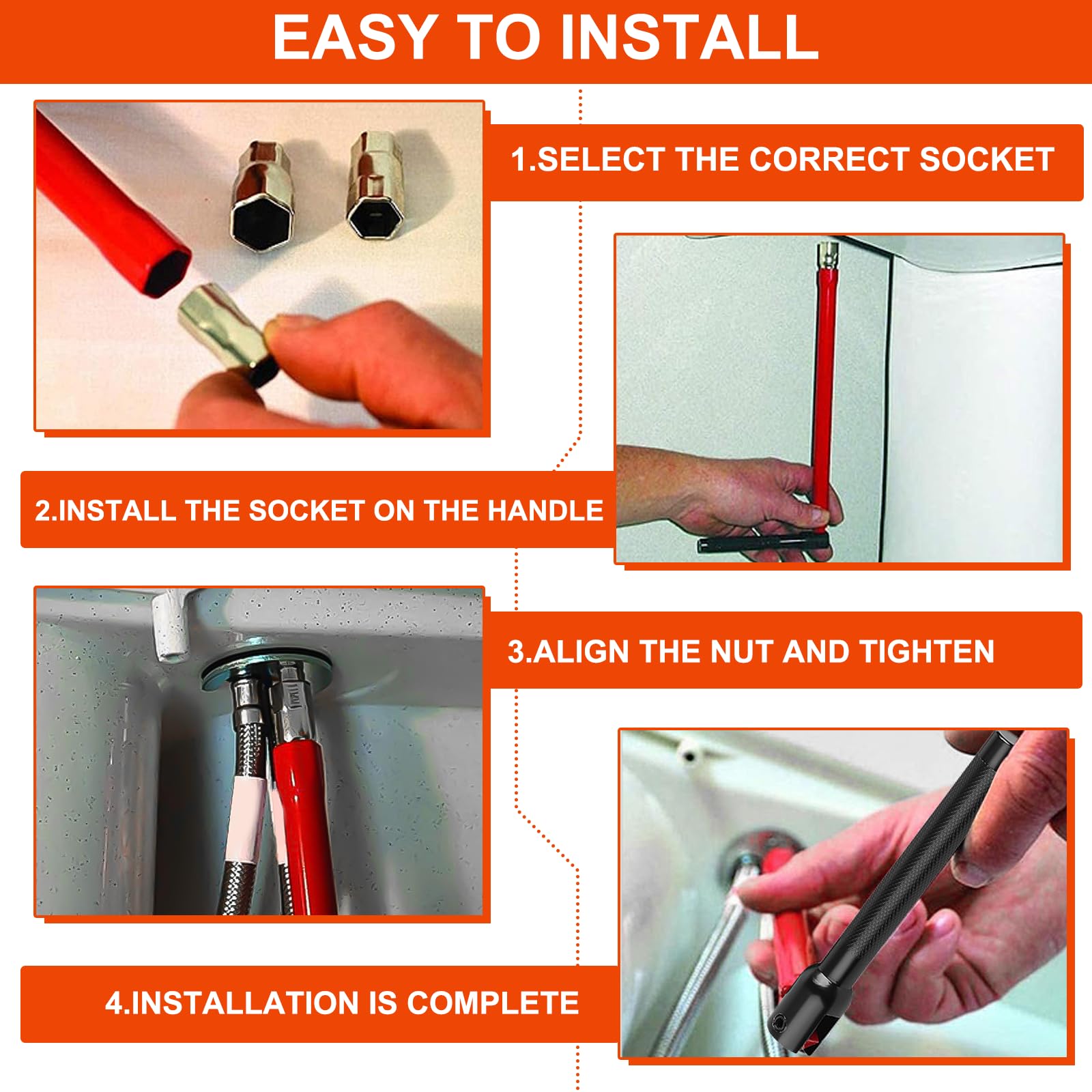 EASY TO INSTALL

1.SELECT THE CORRECT SOCKET

2.INSTALL THE SOCKET ON THE HANDLE

3.ALIGN THE NUT AND TIGHTEN

4.INSTALLATION IS COMPLETE