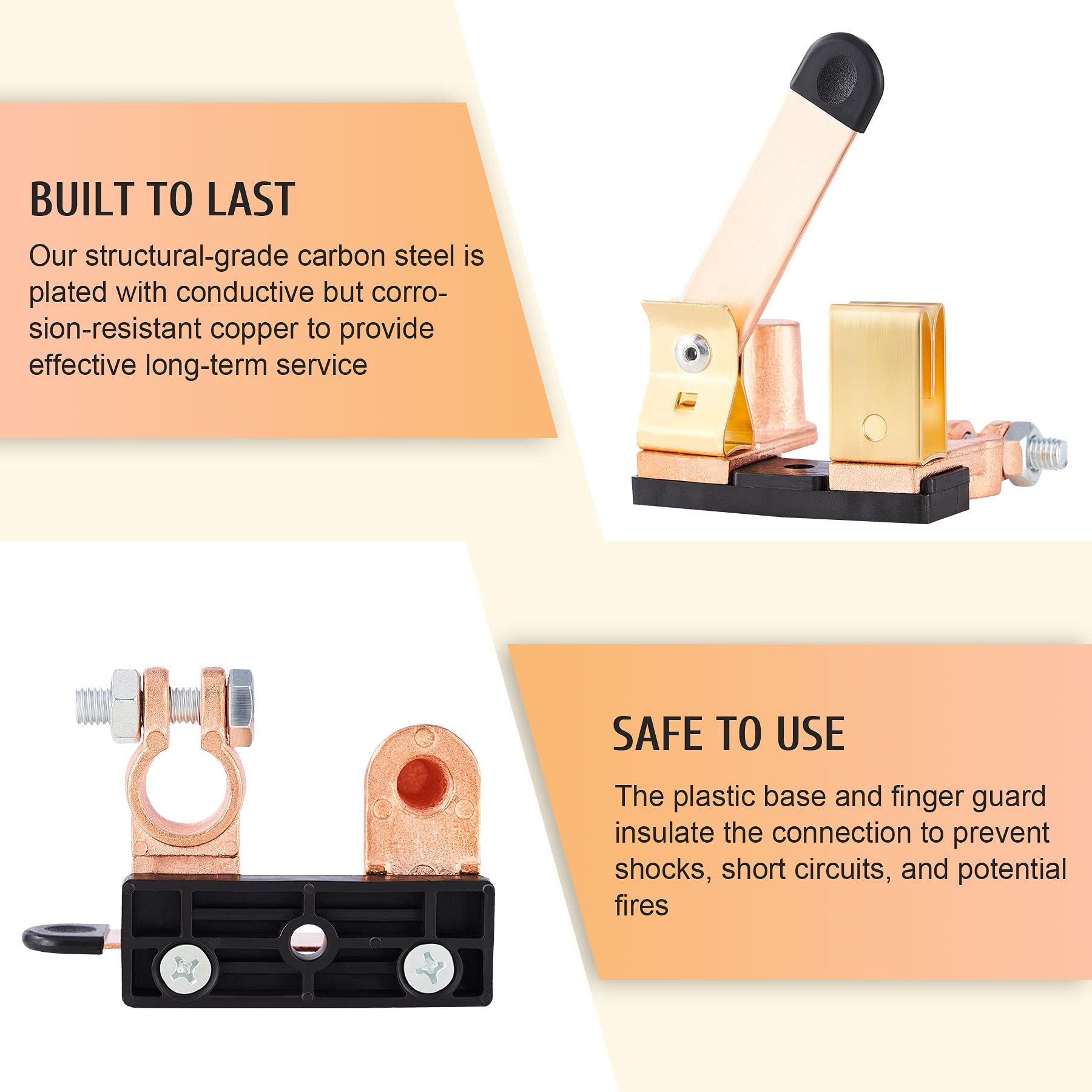 BUILT TO LAST

Our structural-grade carbon steel is plated with conductive but corrosion-resistant copper to provide effective long-term service

SAFE TO USE

The plastic base and finger guard insulate the connection to prevent shocks, short circuits, and potential fires