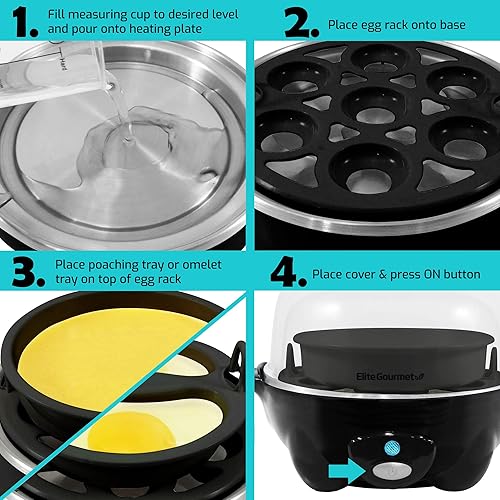 1. Fill measuring cup to desired level and pour onto heating plate

Hard

2. Place egg rack onto base

3. Place poaching tray or omelet tray on top of egg rack

4. Place cover & press ON button

Elite Gourmet