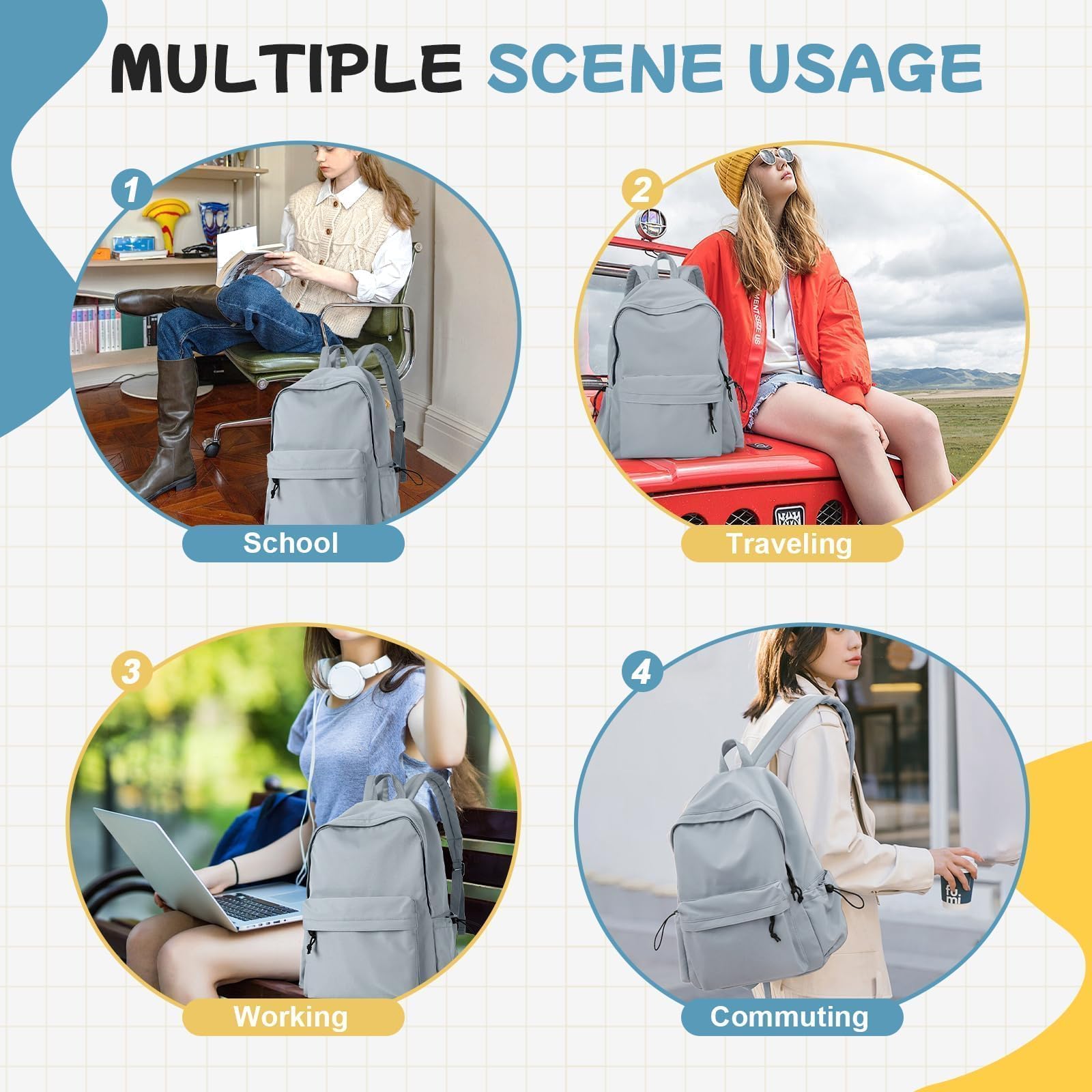 MULTIPLE SCENE USAGE

1
School

2
Traveling

3
Working

4
Commuting