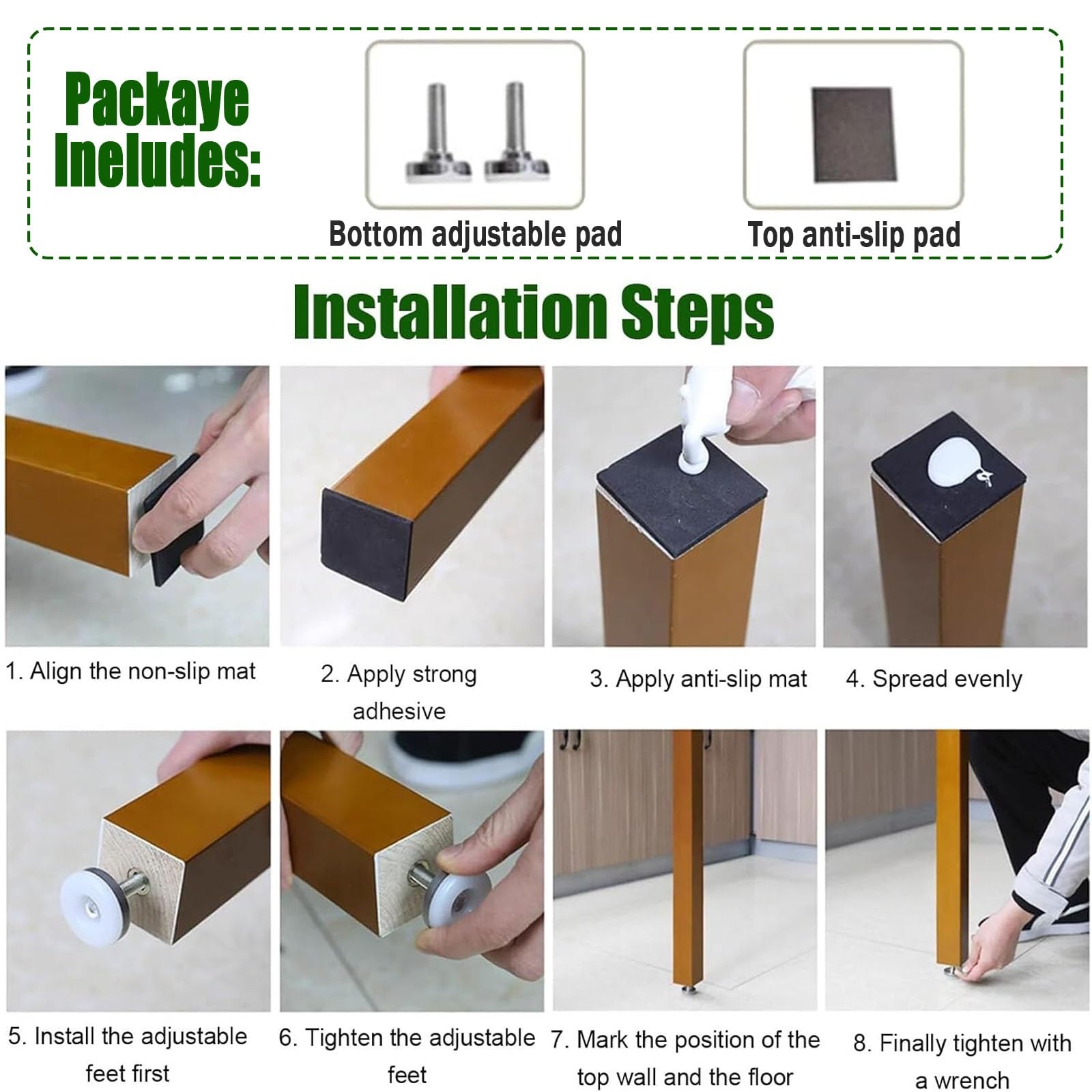 Packaye Ineludes:

Bottom adjustable pad

Top anti-slip pad

Installation Steps

1. Align the non-slip mat

2. Apply strong adhesive

3. Apply anti-slip mat

4. Spread evenly

5. Install the adjustable feet first

6. Tighten the adjustable feet

7. Mark the position of the top wall and the floor

8. Finally tighten with a wrench