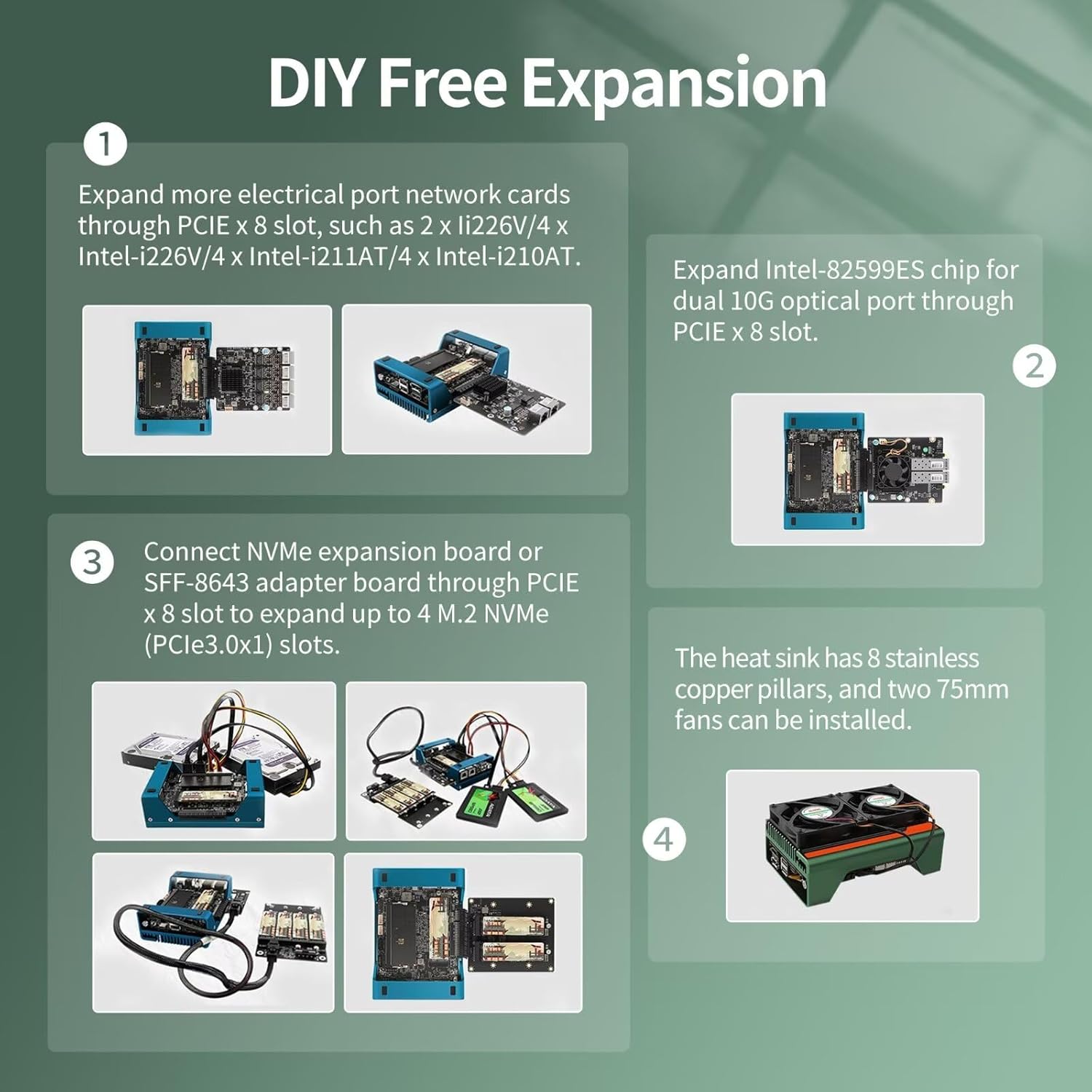 DIY Free Expansion

1

Expand more electrical port network cards through PCIE x 8 slot, such as 2 x Ii226V/4 x Intel-i226V/4 x Intel-i211AT/4 x Intel-i210AT.

Expand Intel-82599ES chip for dual 10G optical port through PCIE x 8 slot.

2

3

Connect NVMe expansion board or SFF-8643 adapter board through PCIE x 8 slot to expand up to 4 M.2 NVMe (PCIe3.0x1) slots.

The heat sink has 8 stainless copper pillars, and two 75mm fans can be installed.

4