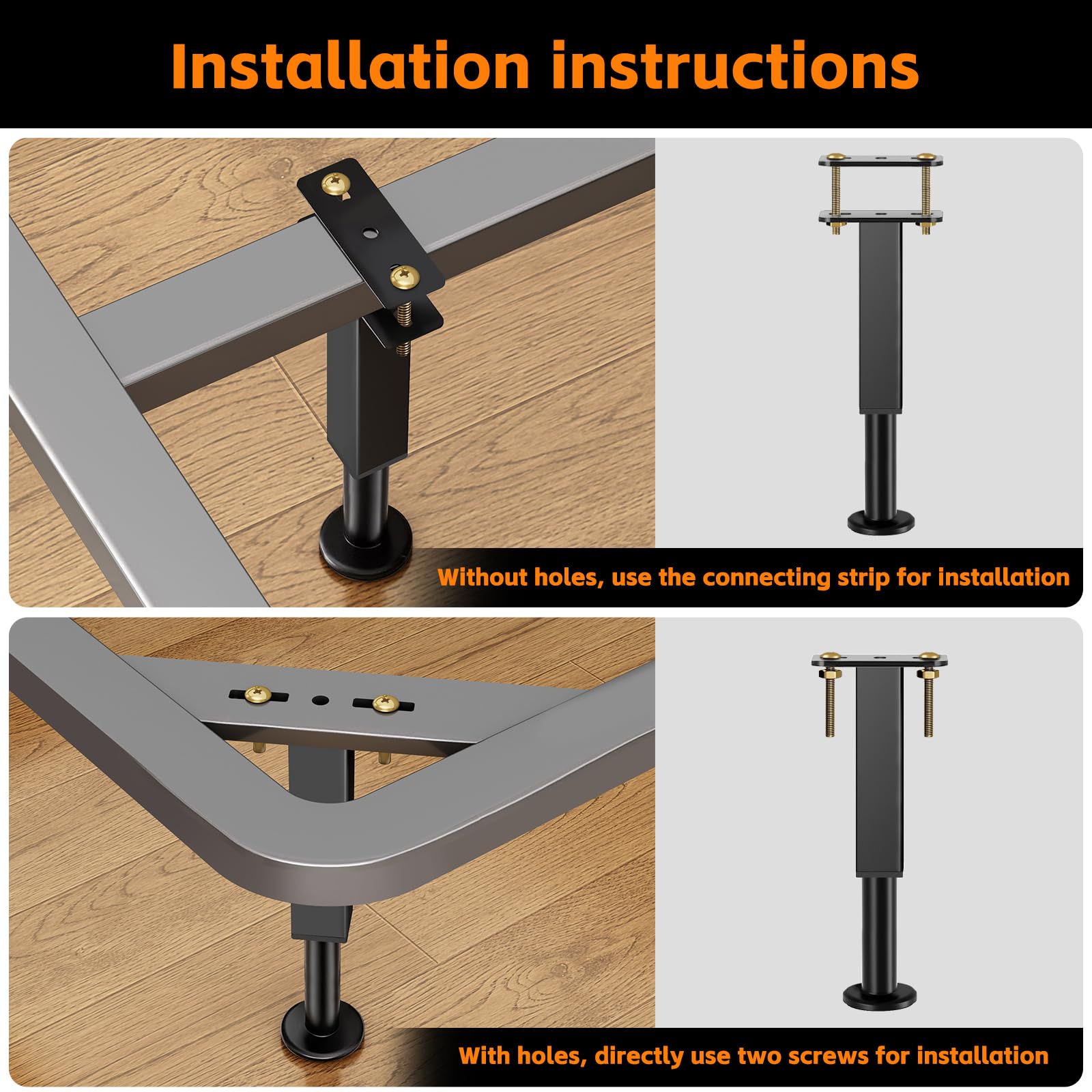 Installation instructions

Without holes, use the connecting strip for installation

With holes, directly use two screws for installation