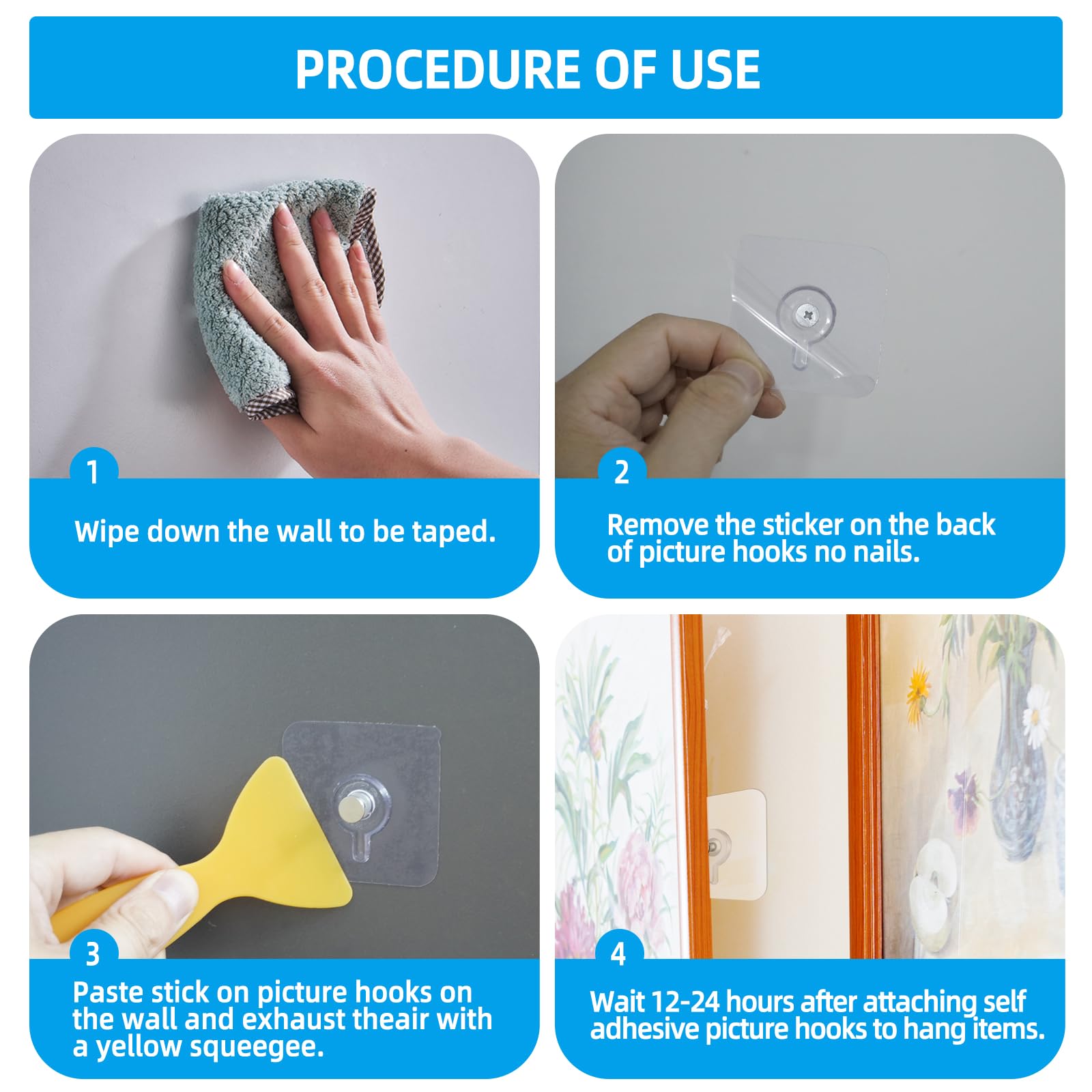 PROCEDURE OF USE

1

Wipe down the wall to be taped.

2

Remove the sticker on the back of picture hooks no nails.

3

Paste stick on picture hooks on the wall and exhaust theair with a yellow squeegee.

4

Wait 12-24 hours after attaching self adhesive picture hooks to hang items.