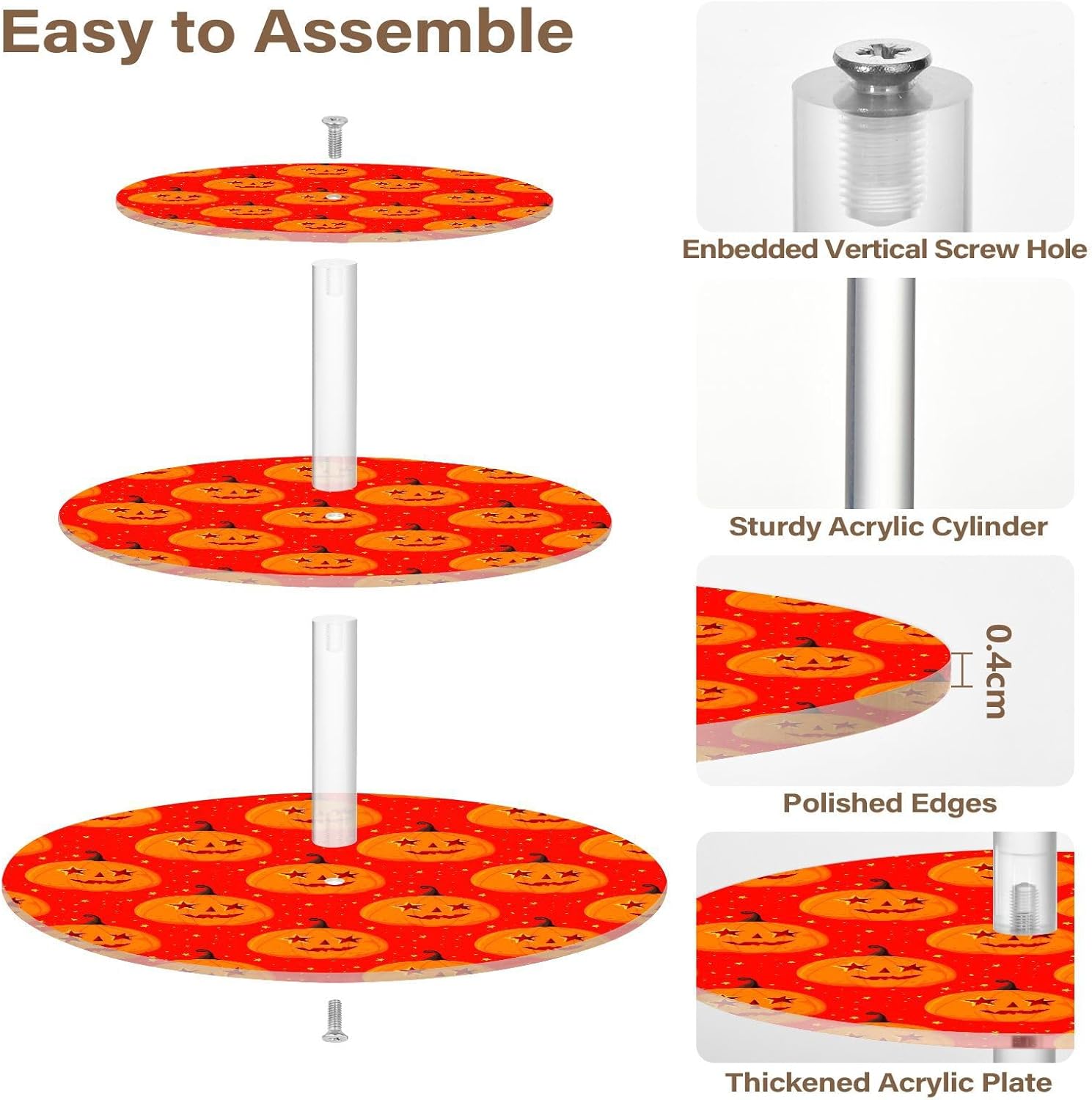 Easy to Assemble

Enbedded Vertical Screw Hole

Sturdy Acrylic Cylinder

0.4cm

Polished Edges

Thickened Acrylic Plate