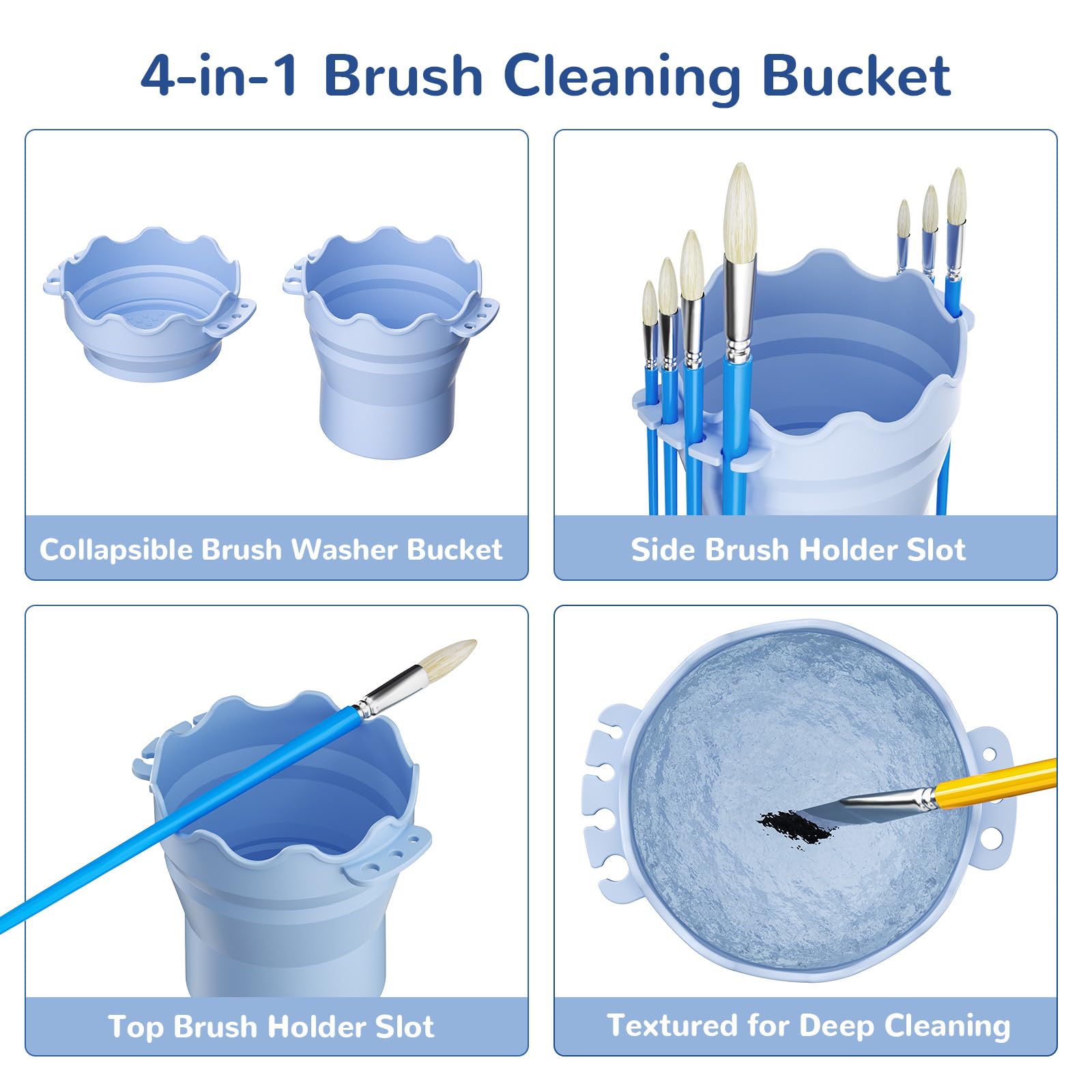 4-in-1 Brush Cleaning Bucket

Collapsible Brush Washer Bucket

Side Brush Holder Slot

Top Brush Holder Slot

Textured for Deep Cleaning