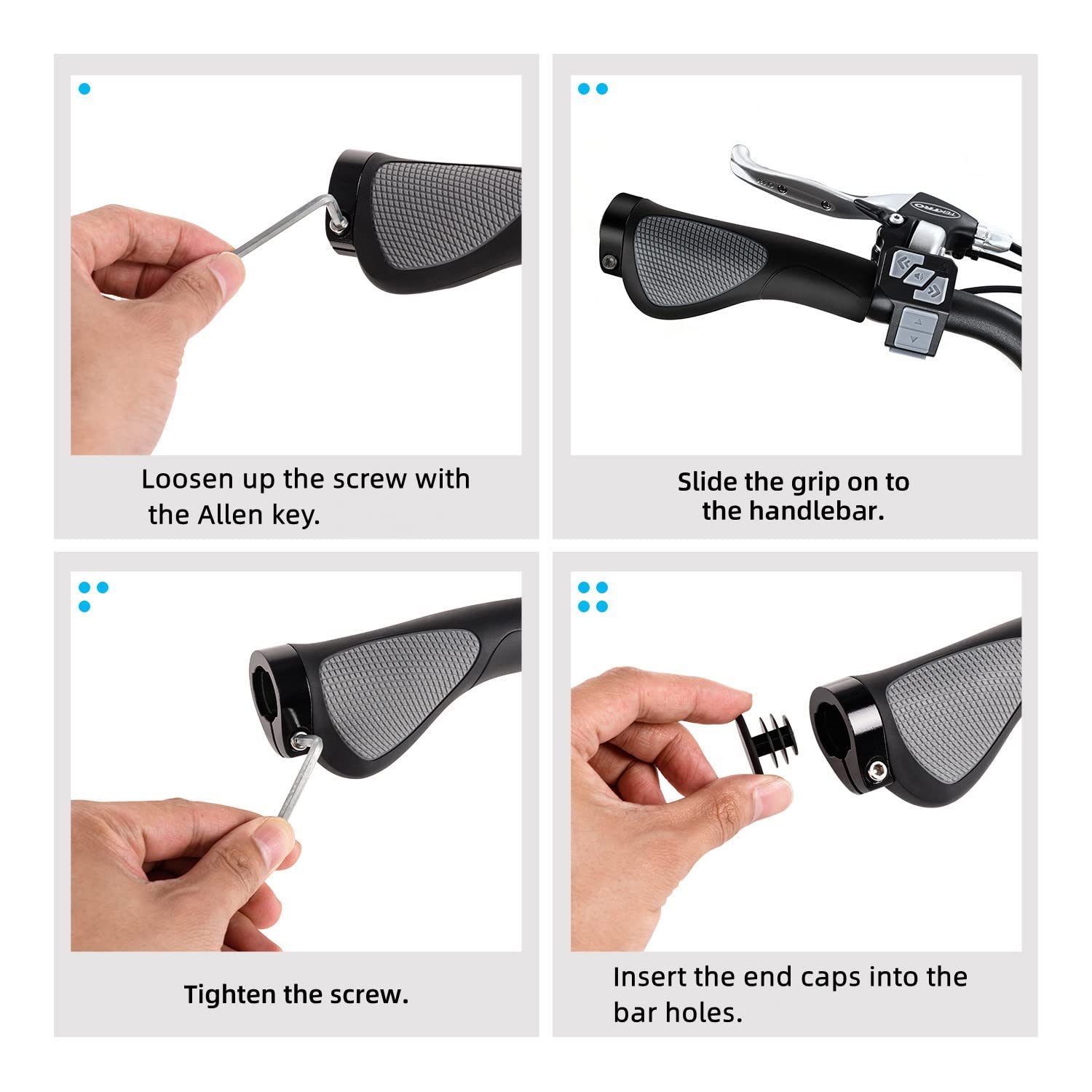 Loosen up the screw with the Allen key.

TEKTRO

Slide the grip on to the handlebar.

Tighten the screw.

Insert the end caps into the bar holes.