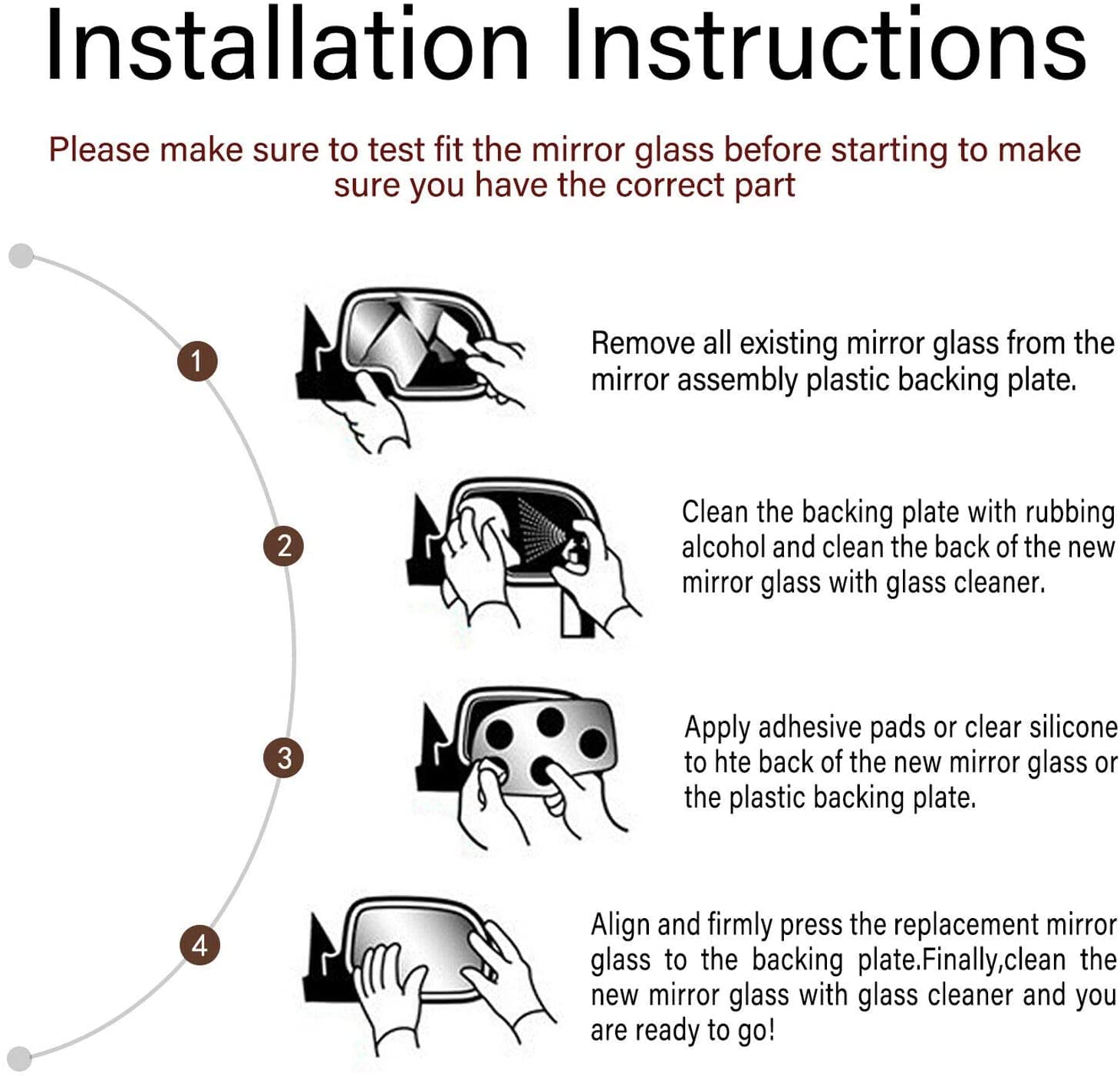 Installation Instructions

Please make sure to test fit the mirror glass before starting to make sure you have the correct part

1

Remove all existing mirror glass from the mirror assembly plastic backing plate.

2

Clean the backing plate with rubbing alcohol and clean the back of the new mirror glass with glass cleaner.

3

Apply adhesive pads or clear silicone to hte back of the new mirror glass or the plastic backing plate.

4

Align and firmly press the replacement mirror glass to the backing plate.Finally,clean the new mirror glass with glass cleaner and you are ready to go!