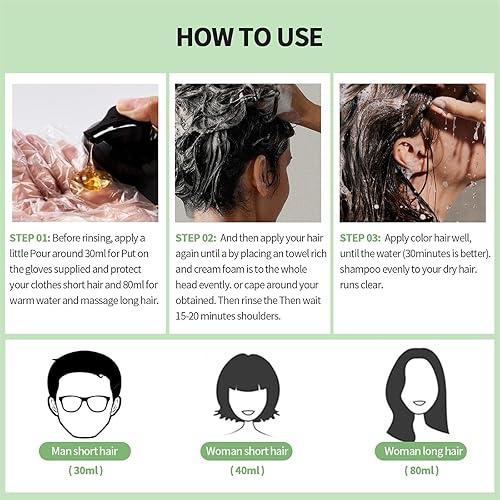 HOW TO USE

STEP 01: Before rinsing, apply a little Pour around 30ml for Put on the gloves supplied and protect your clothes short hair and 80ml for warm water and massage long hair.

STEP 02: And then apply your hair again until a by placing an towel rich and cream foam is to the whole head evently. or cape around your obtained. Then rinse the Then wait 15-20 minutes shoulders.

STEP 03: Apply color hair well, until the water (30minutes is better). shampoo evenly to your dry hair. runs clear.

Man short hair
( 30ml )

Woman short hair
( 40ml )

Woman long hair
( 80ml )