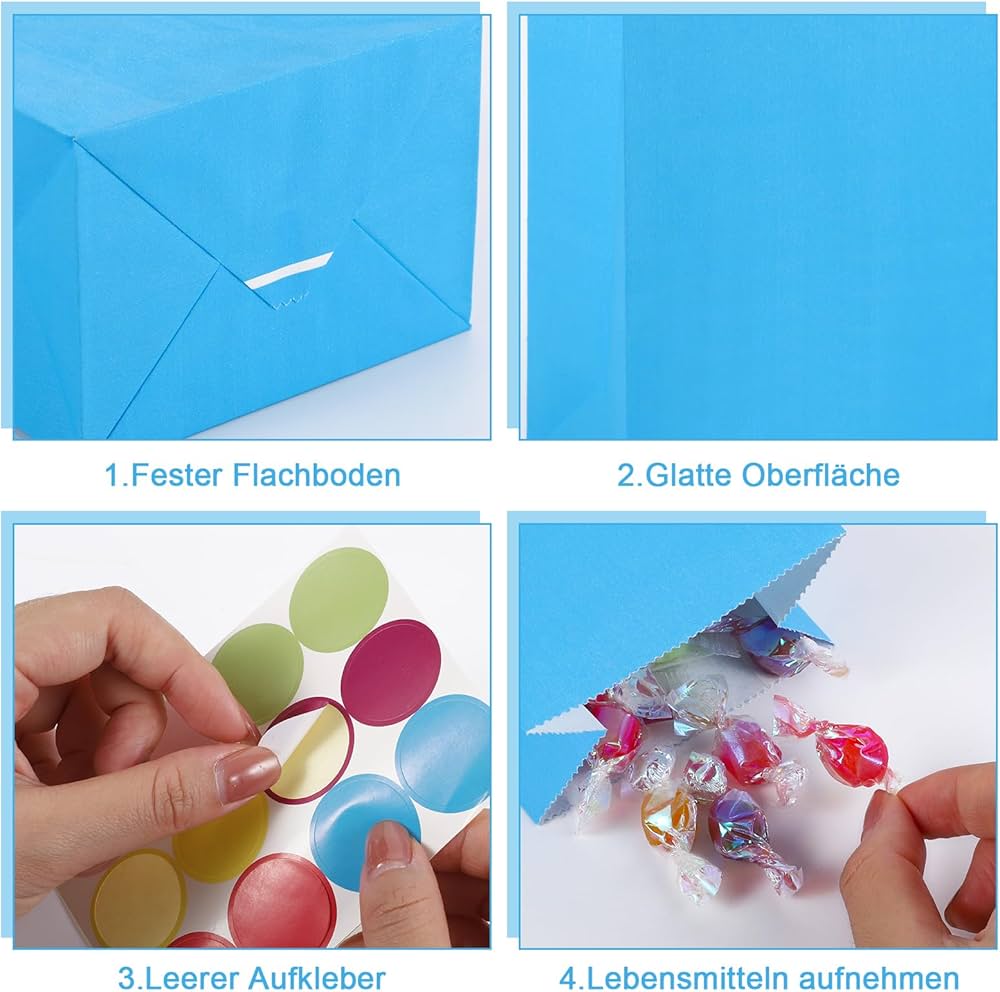 1.Fester Flachboden

2.Glatte Oberfläche

3.Leerer Aufkleber

4.Lebensmitteln aufnehmen