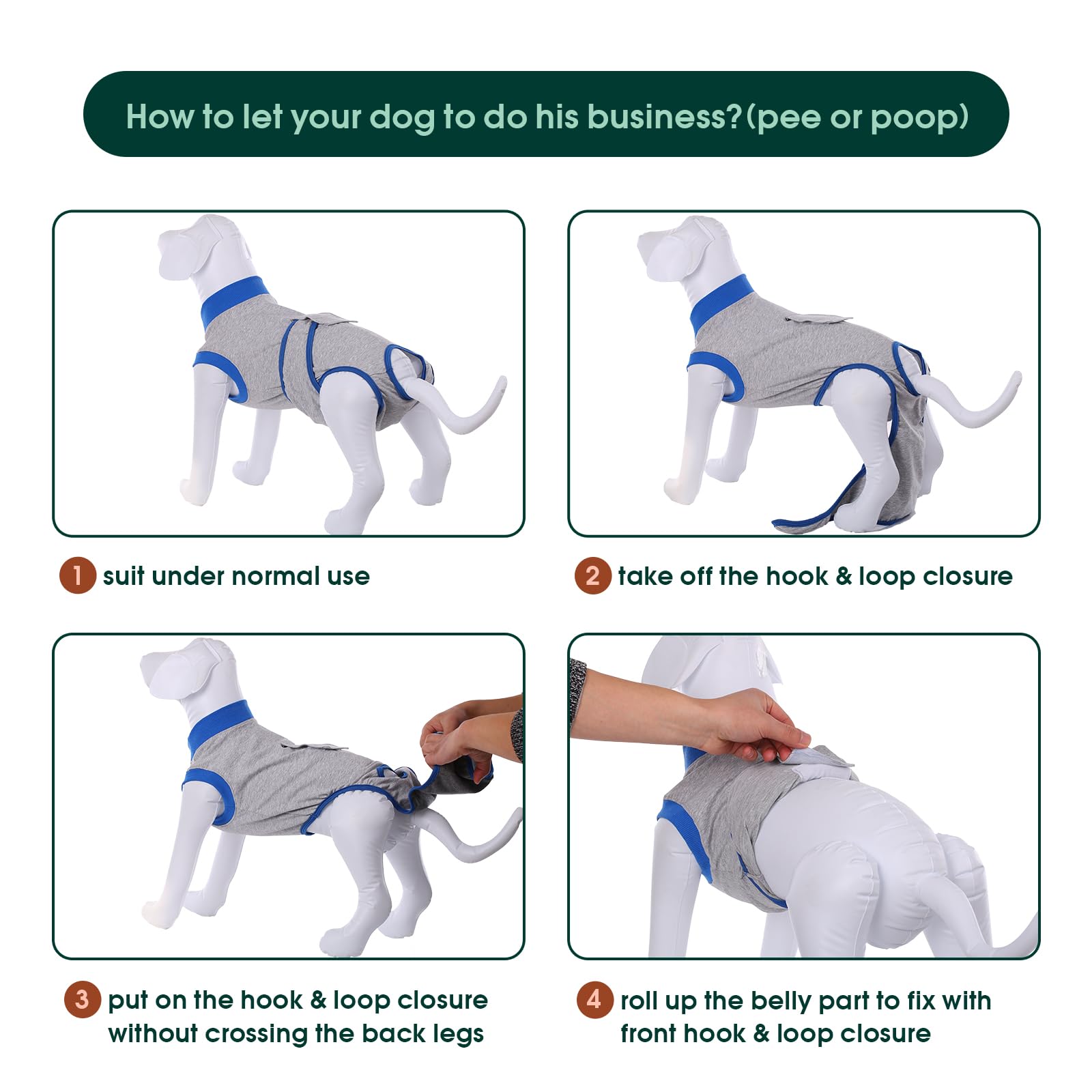 How to let your dog to do his business?(pee or poop)

1 suit under normal use

2 take off the hook & loop closure

3 put on the hook & loop closure without crossing the back legs

4 roll up the belly part to fix with front hook & loop closure