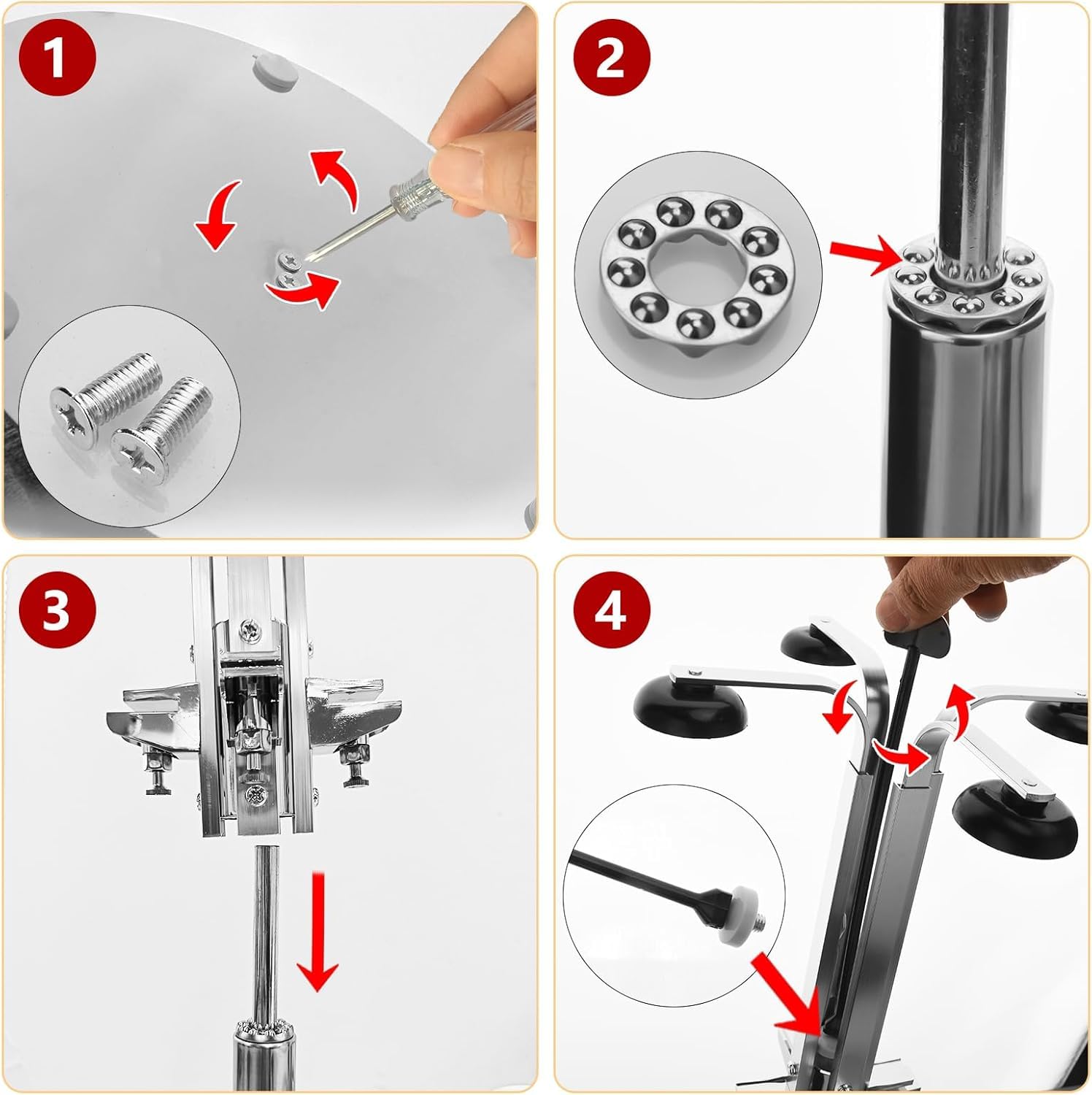 1

2

3

4