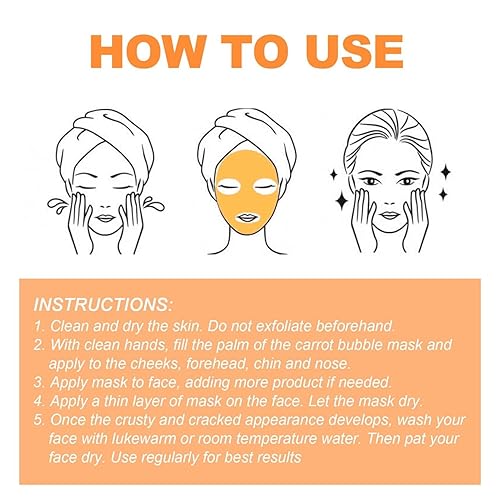 HOW TO USE

INSTRUCTIONS:
1. Clean and dry the skin. Do not exfoliate beforehand.
2. With clean hands, fill the palm of the carrot bubble mask and apply to the cheeks, forehead, chin and nose.
3. Apply mask to face, adding more product if needed.
4. Apply a thin layer of mask on the face. Let the mask dry.
5. Once the crusty and cracked appearance develops, wash your face with lukewarm or room temperature water. Then pat your face dry. Use regularly for best results