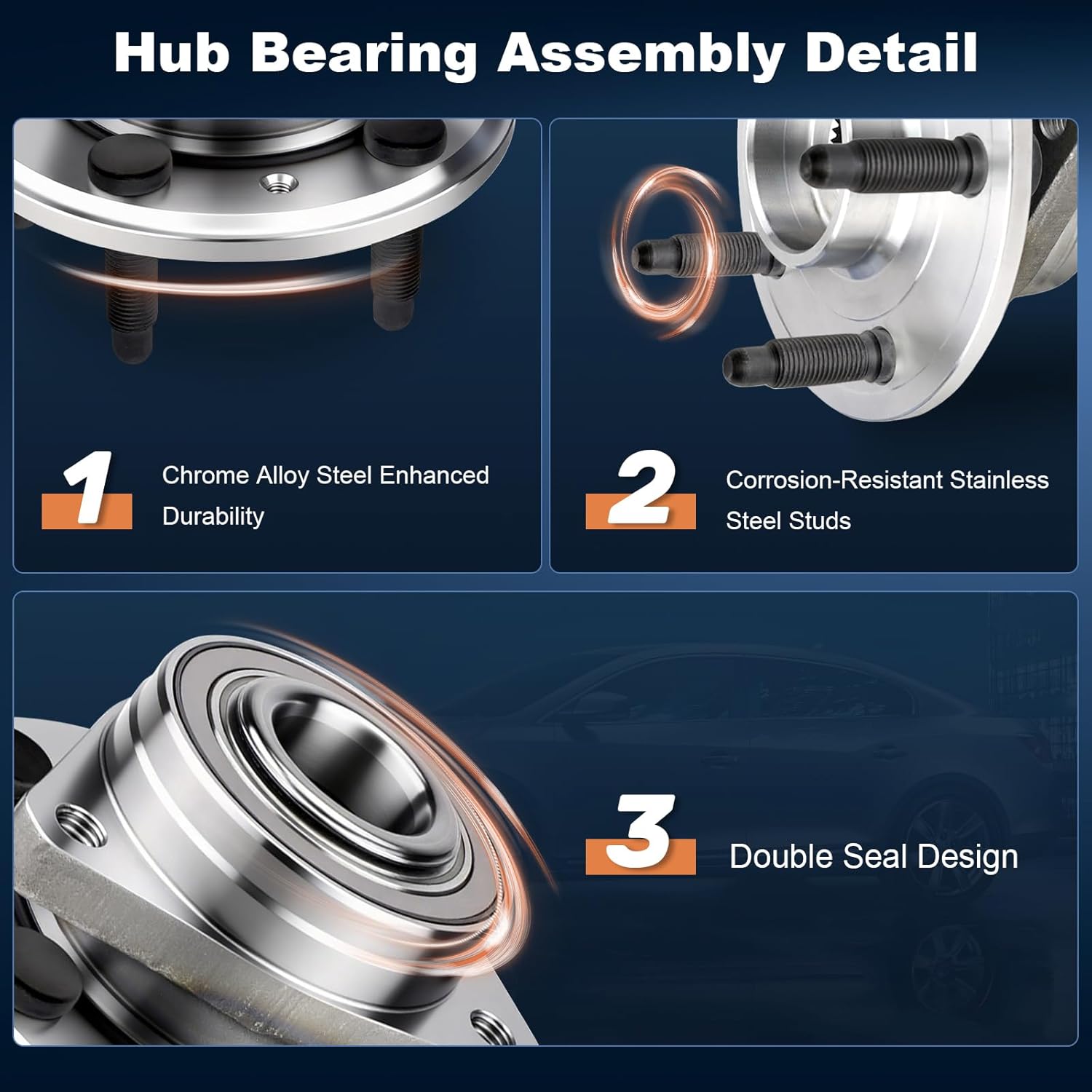 Hub Bearing Assembly Detail

1 Chrome Alloy Steel Enhanced Durability

2 Corrosion-Resistant Stainless Steel Studs

3 Double Seal Design