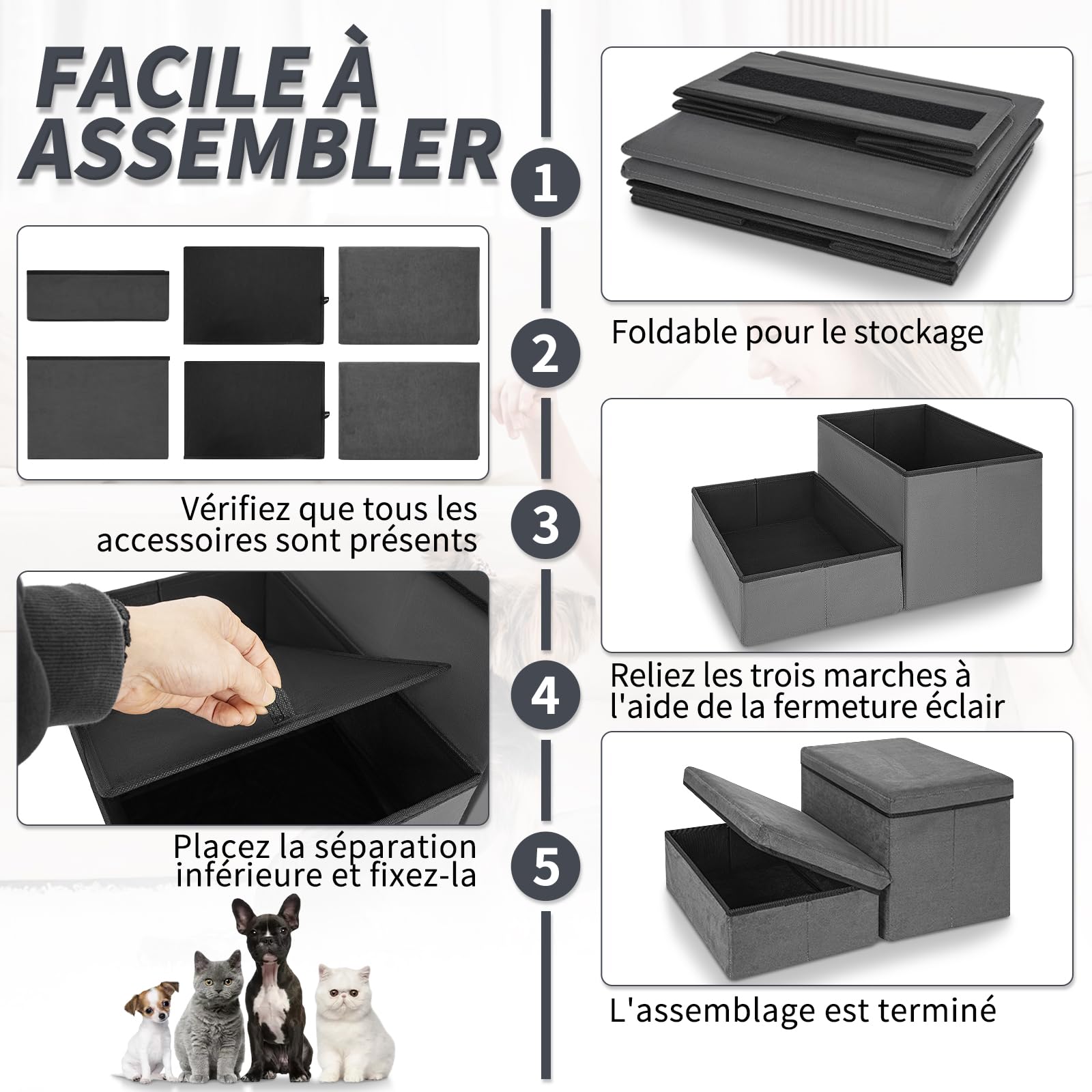 FACILE À ASSEMBLER

1

Foldable pour le stockage

2

Vérifiez que tous les accessoires sont présents

3

Reliez les trois marches à l'aide de la fermeture éclair

4

Placez la séparation inférieure et fixez-la

5

L'assemblage est terminé