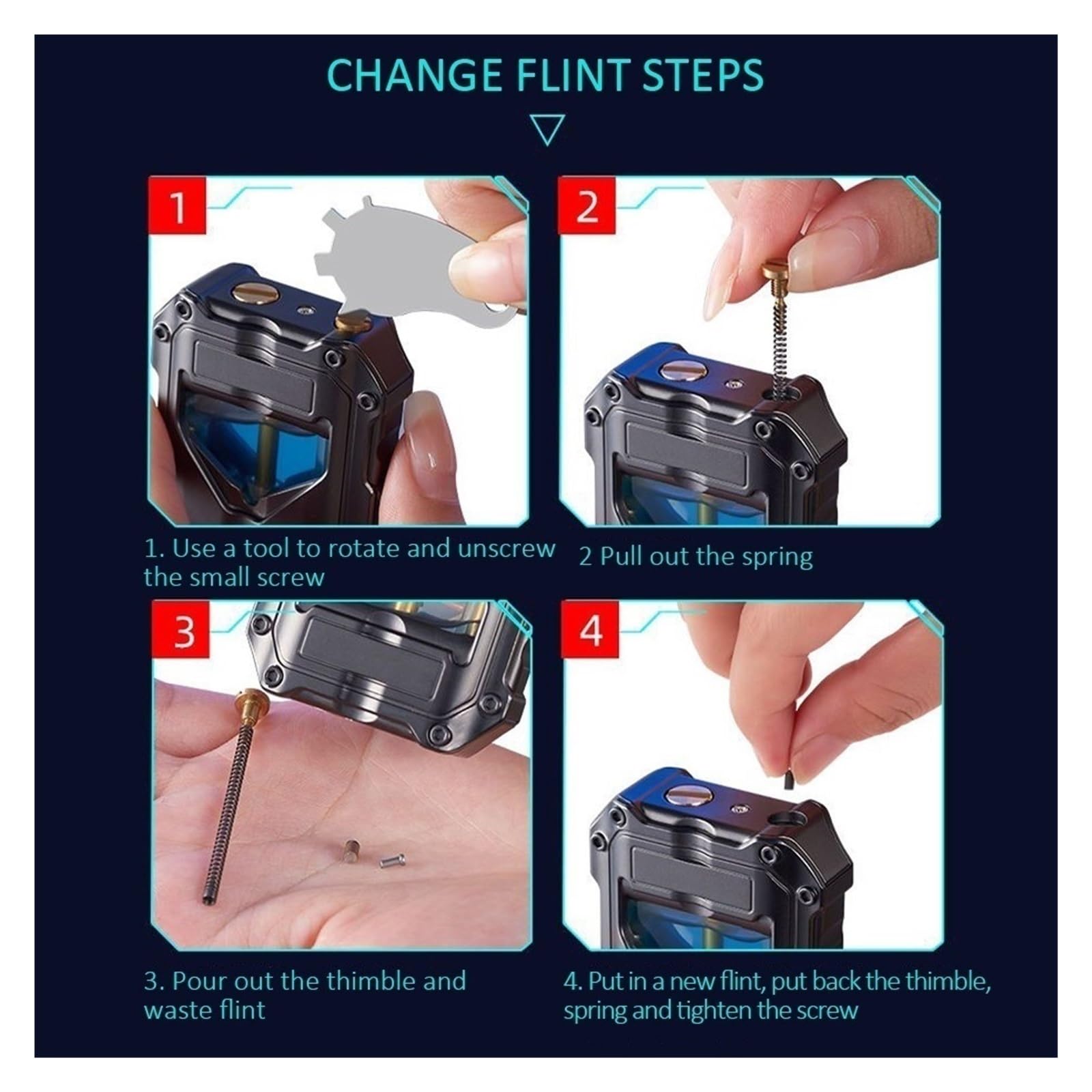 CHANGE FLINT STEPS

1

1. Use a tool to rotate and unscrew the small screw

2

2 Pull out the spring

3

3. Pour out the thimble and waste flint

4

4. Put in a new flint, put back the thimble, spring and tighten the screw