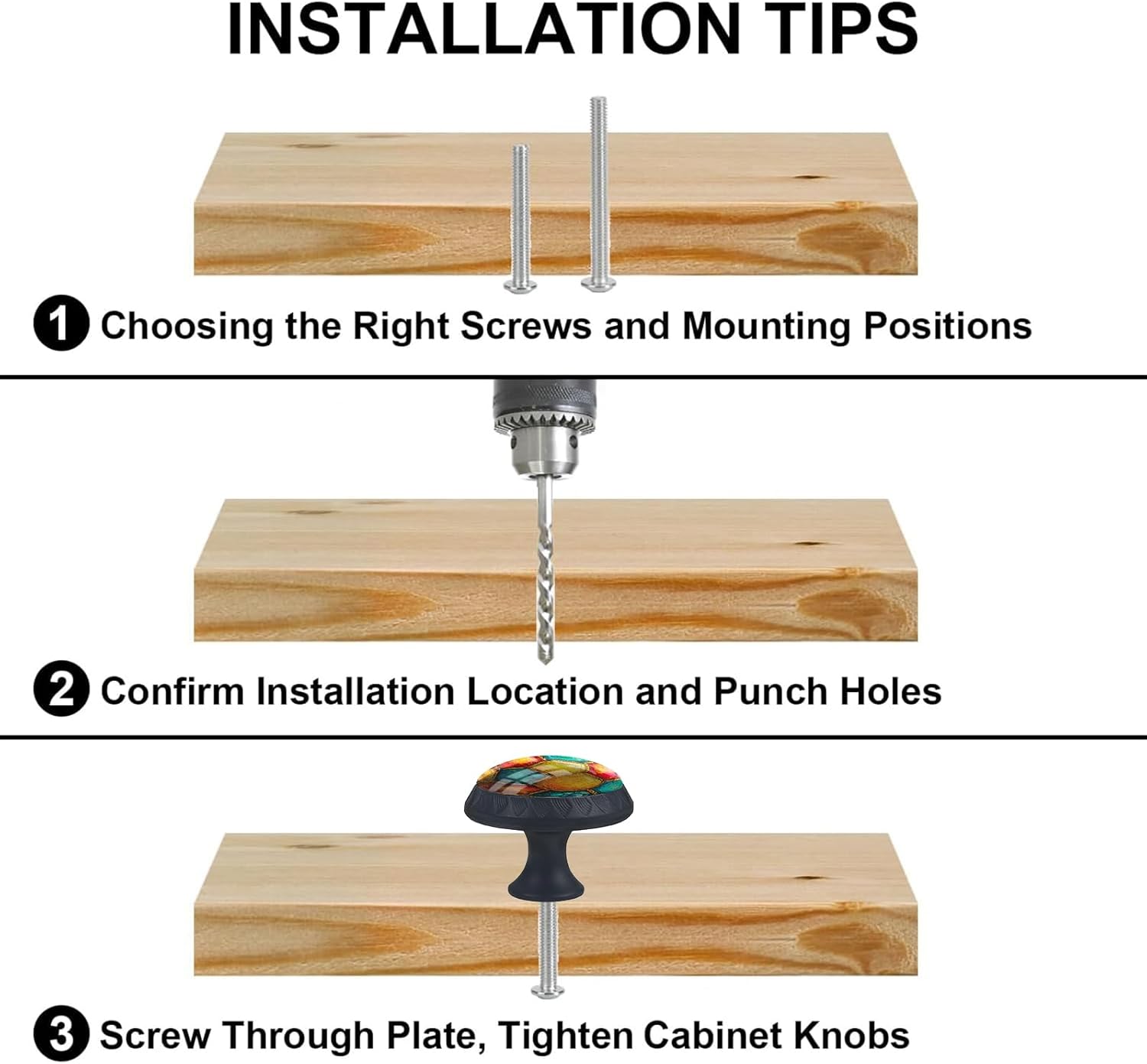 INSTALLATION TIPS

1 Choosing the Right Screws and Mounting Positions

2 Confirm Installation Location and Punch Holes

3 Screw Through Plate, Tighten Cabinet Knobs