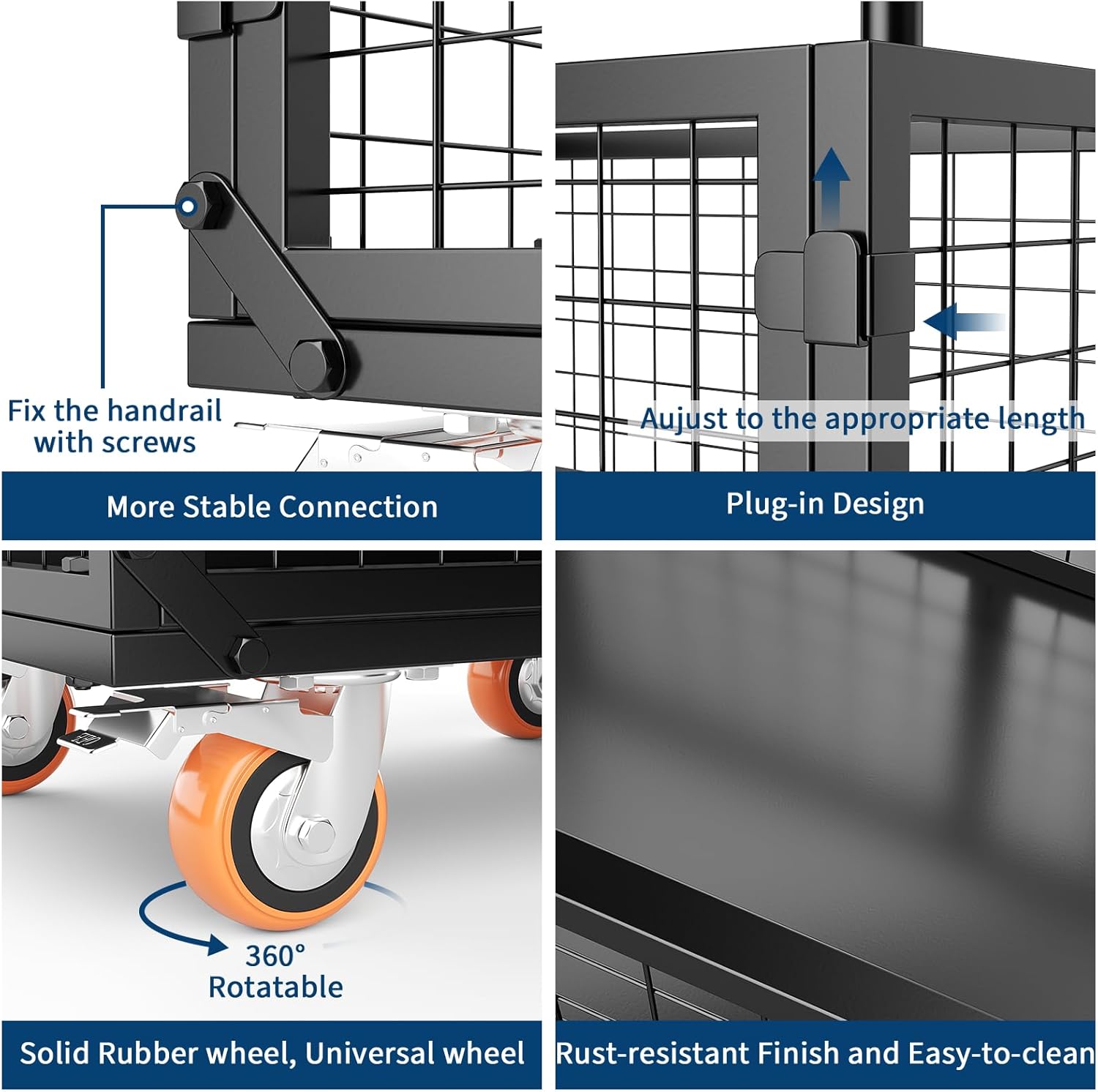 Fix the handrail with screws

More Stable Connection

Aujust to the appropriate length

Plug-in Design

360° Rotatable

Solid Rubber wheel, Universal wheel

Rust-resistant Finish and Easy-to-clean