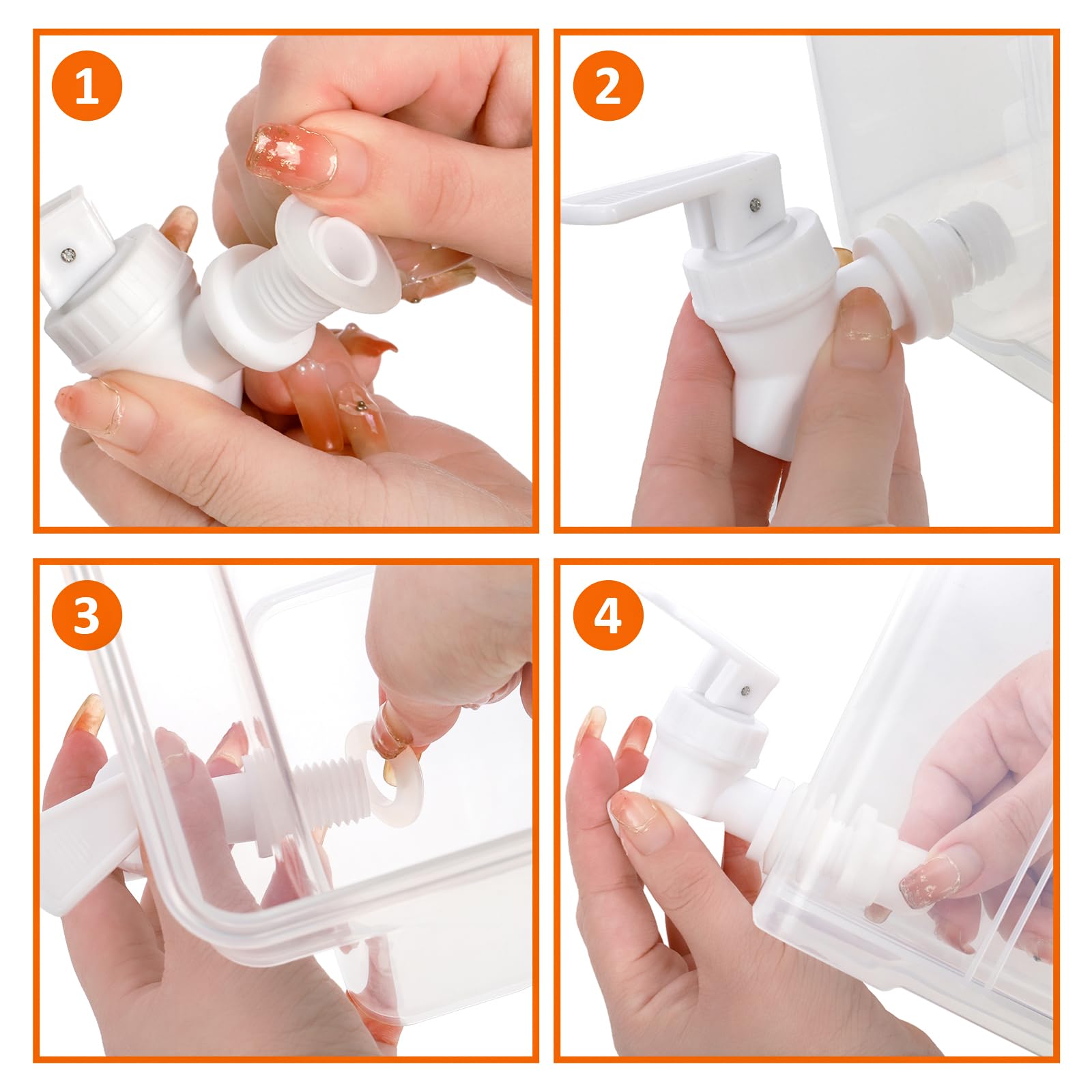 1

2

3

4