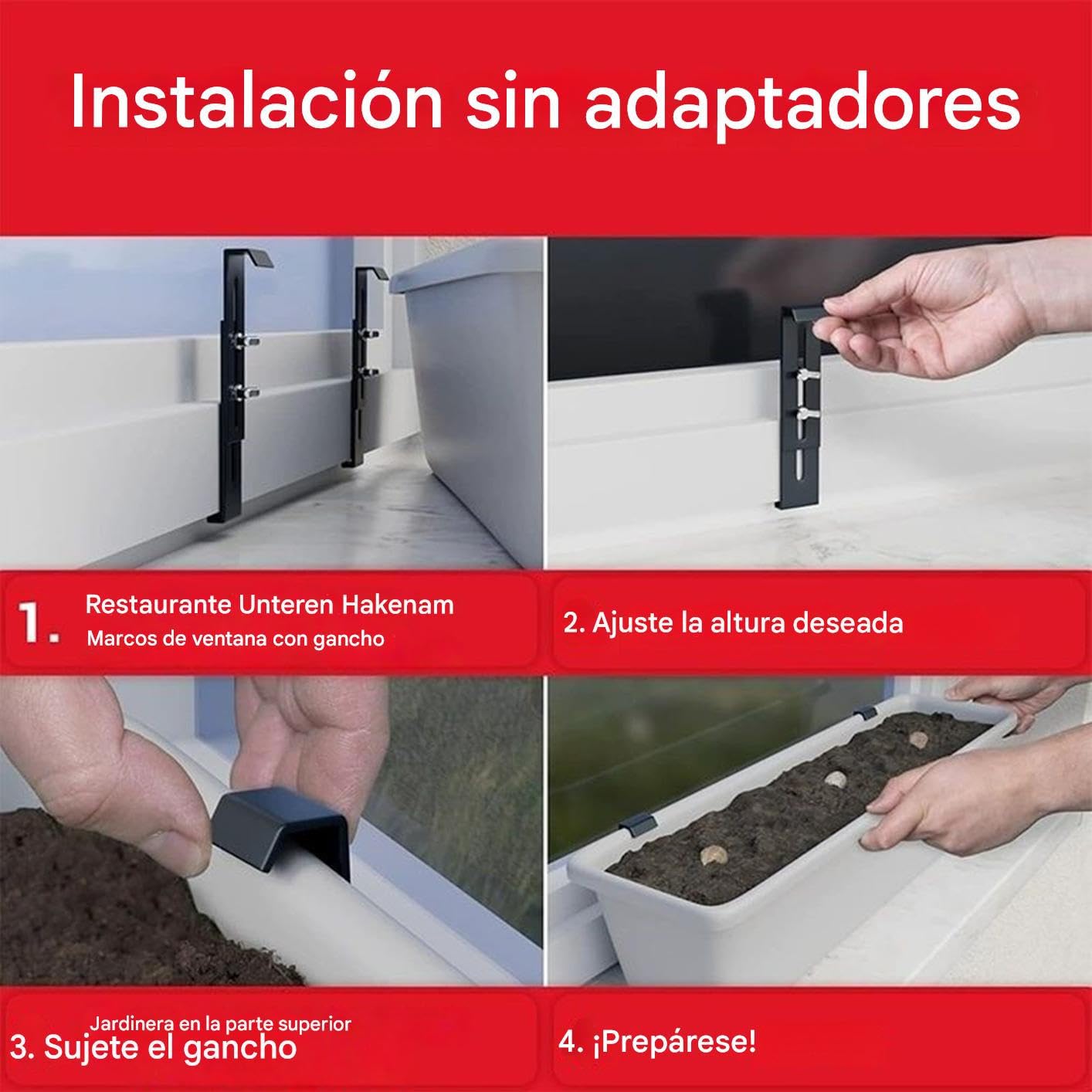 Instalación sin adaptadores

1. Restaurante Unteren Hakenam
Marcos de ventana con gancho

2. Ajuste la altura deseada

Jardinera en la parte superior
3. Sujete el gancho

4. ¡Prepárese!