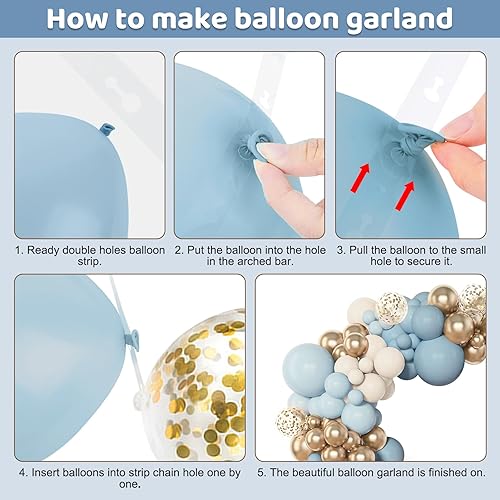 How to make balloon garland

1. Ready double holes balloon strip.

2. Put the balloon into the hole in the arched bar.

3. Pull the balloon to the small hole to secure it.

4. Insert balloons into strip chain hole one by one.

5. The beautiful balloon garland is finished on.