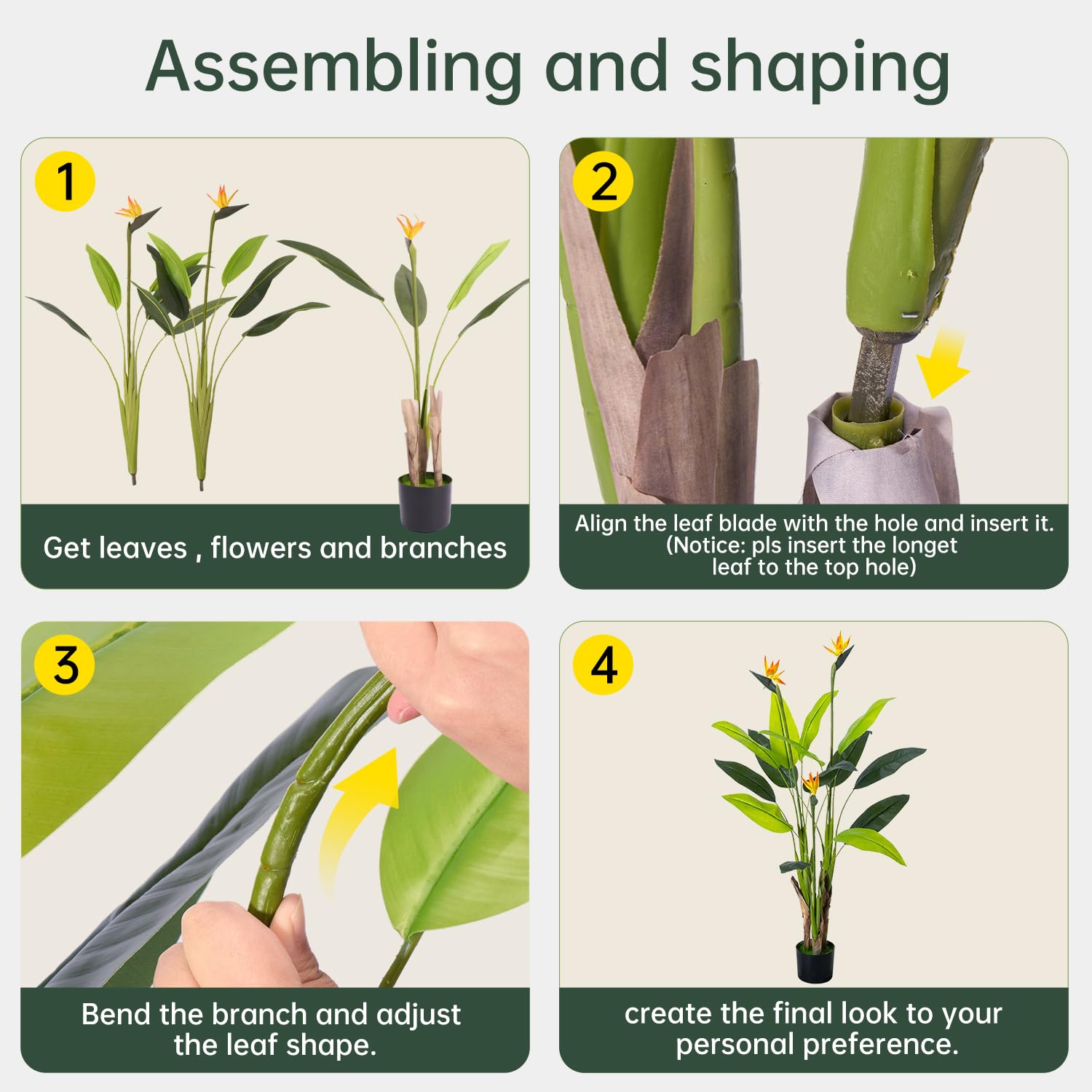 Assembling and shaping

1

Get leaves , flowers and branches

2

Align the leaf blade with the hole and insert it. (Notice: pls insert the longet leaf to the top hole)

3

Bend the branch and adjust the leaf shape.

4

create the final look to your personal preference.