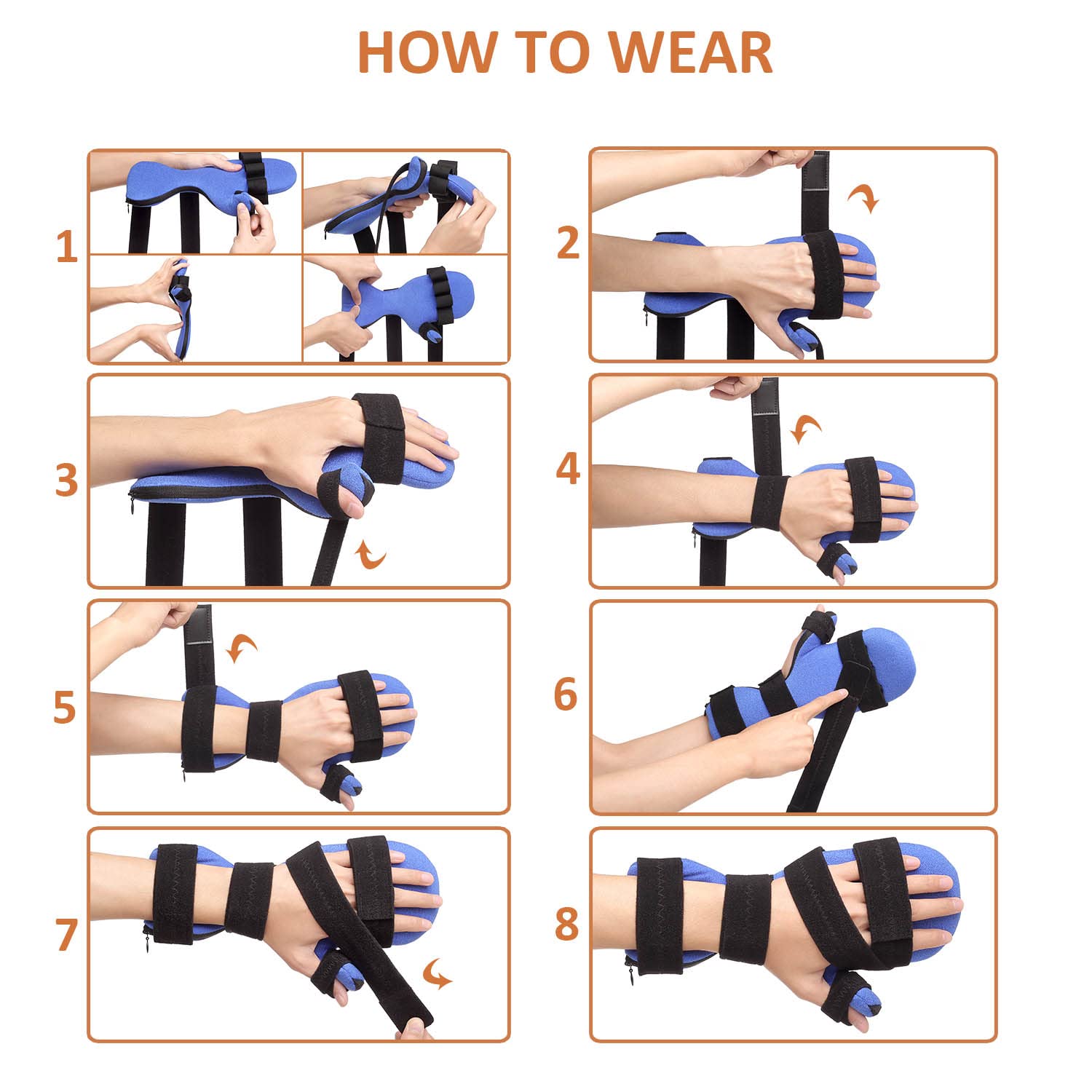 HOW TO WEAR

1

2

3

4

5

6

7

8