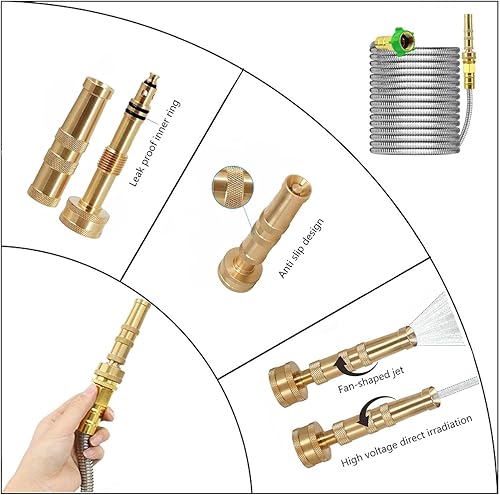 Leak proof inner ring

Anti slip design

Fan-shaped jet

High voltage direct irradiation