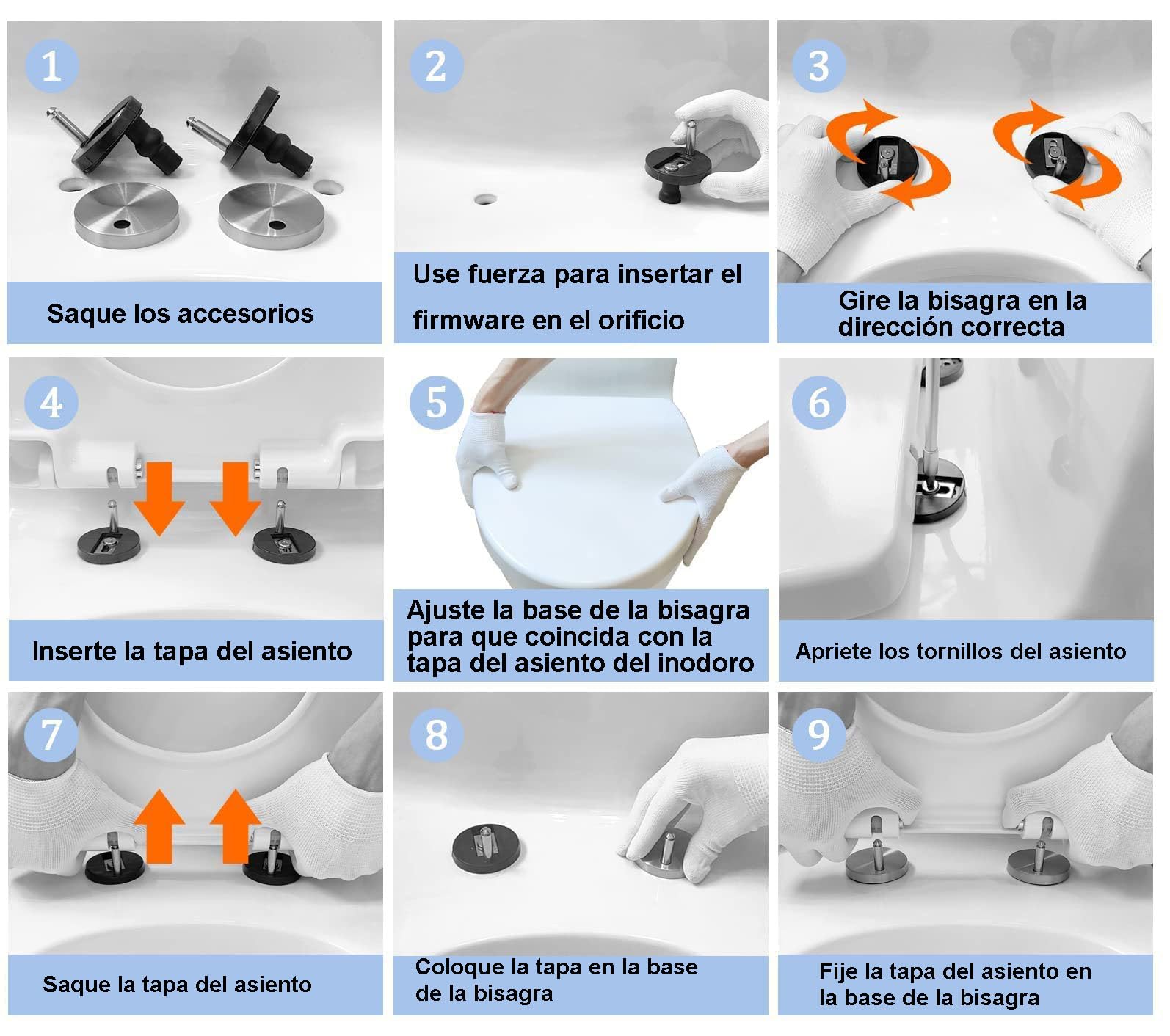 1

Saque los accesorios

2

Use fuerza para insertar el firmware en el orificio

3

Gire la bisagra en la dirección correcta

4

Inserte la tapa del asiento

5

Ajuste la base de la bisagra para que coincida con la tapa del asiento del inodoro

6

Apriete los tornillos del asiento

7

Saque la tapa del asiento

8

Coloque la tapa en la base de la bisagra

9

Fije la tapa del asiento en la base de la bisagra