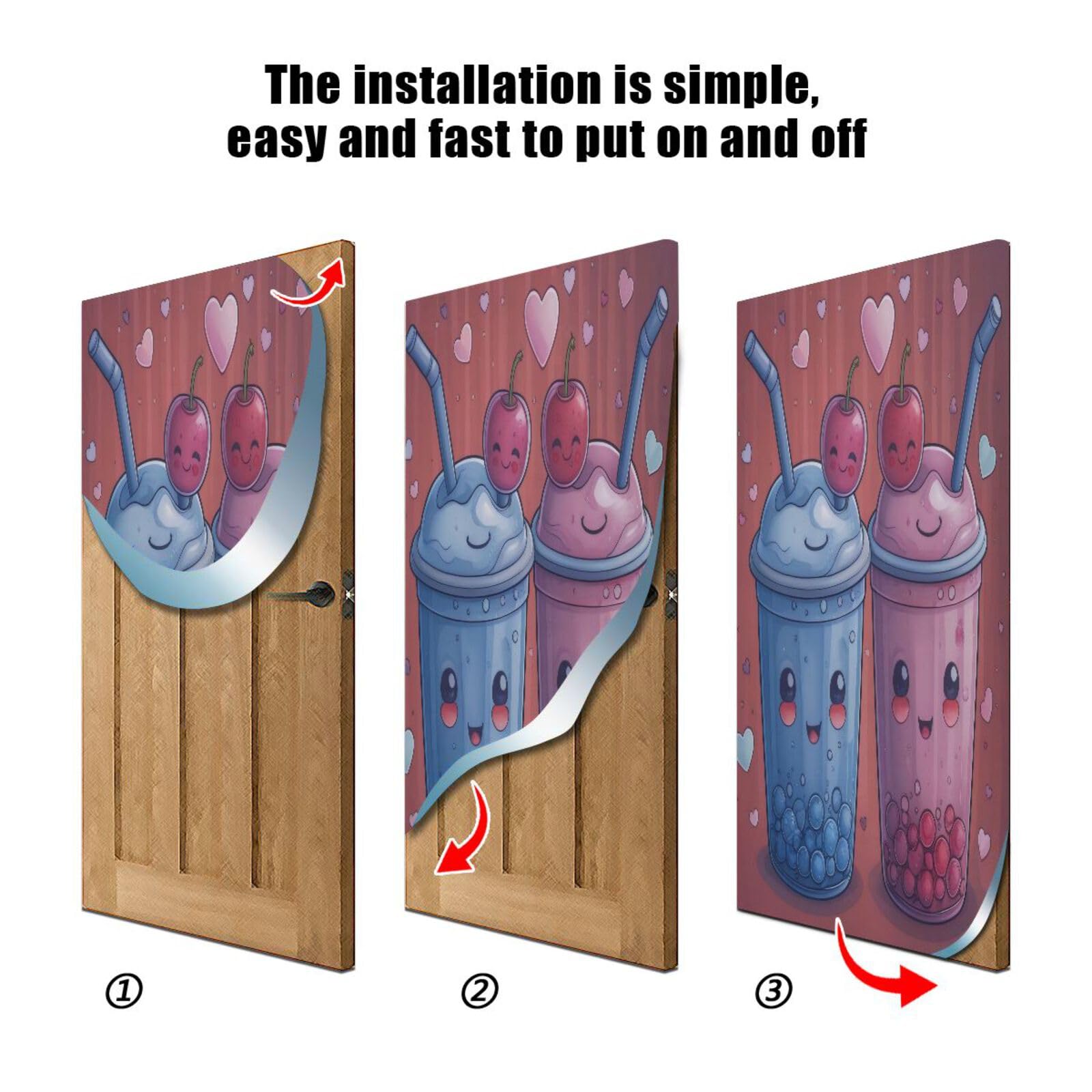 The installation is simple, easy and fast to put on and off

①

②

③