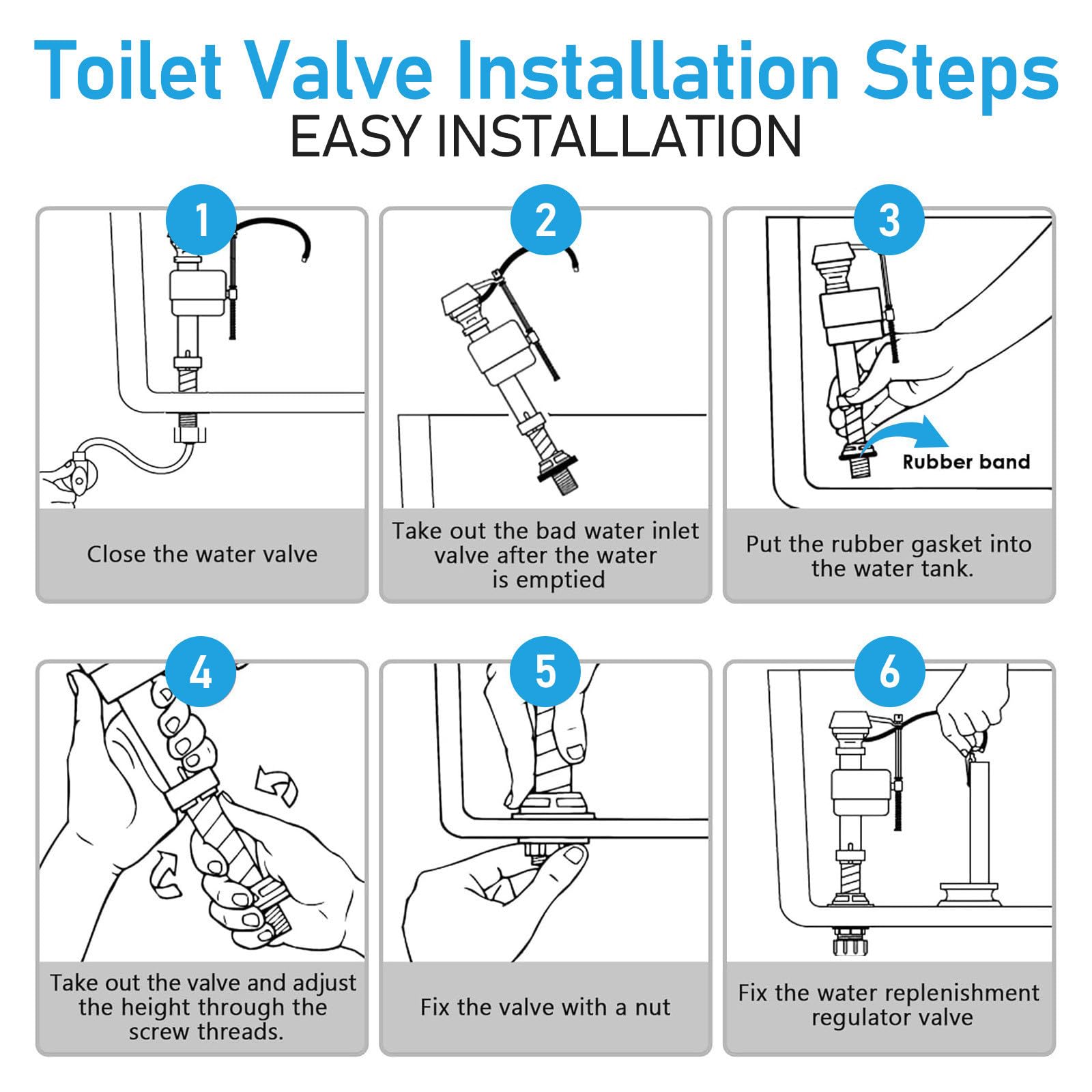 Toilet Valve Installation Steps
EASY INSTALLATION

1

Close the water valve

2

Take out the bad water inlet valve after the water is emptied

3

Rubber band

Put the rubber gasket into the water tank.

4

Take out the valve and adjust the height through the screw threads.

5

Fix the valve with a nut

6

Fix the water replenishment regulator valve