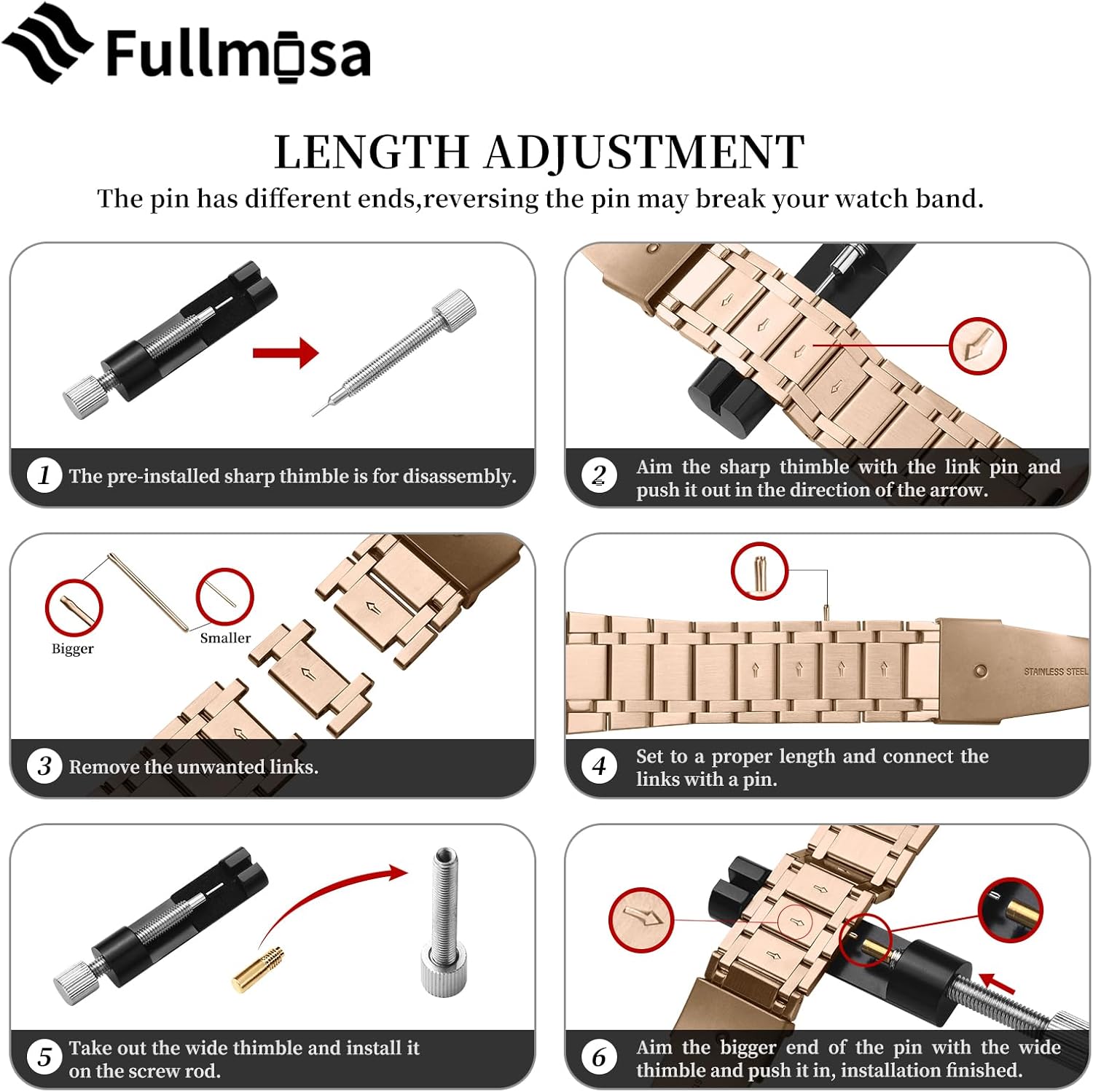 Fullmosa

LENGTH ADJUSTMENT

The pin has different ends,reversing the pin may break your watch band.

1 The pre-installed sharp thimble is for disassembly.

2 Aim the sharp thimble with the link pin and push it out in the direction of the arrow.

Bigger

Smaller

3 Remove the unwanted links.

STAINLESS STEEL

4 Set to a proper length and connect the links with a pin.

5 Take out the wide thimble and install it on the screw rod.

6 Aim the bigger end of the pin with the wide thimble and push it in, installation finished.