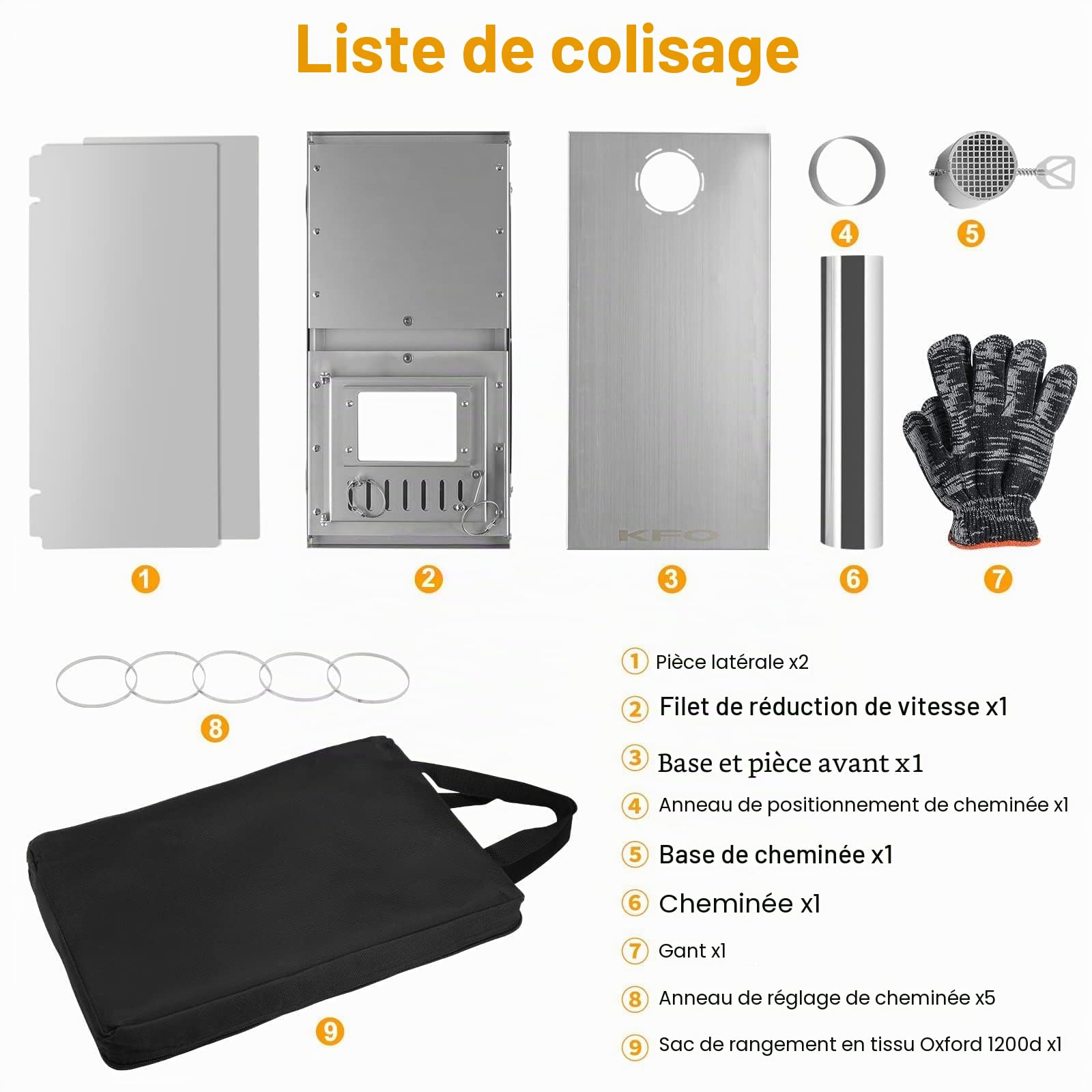 Liste de colisage

KFO

4 5

1 2 3 6 7

8

9

1 Pièce latérale x2
2 Filet de réduction de vitesse x1
3 Base et pièce avant x1
4 Anneau de positionnement de cheminée x1
5 Base de cheminée x1
6 Cheminée x1
7 Gant x1
8 Anneau de réglage de cheminée x5
9 Sac de rangement en tissu Oxford 1200d x1