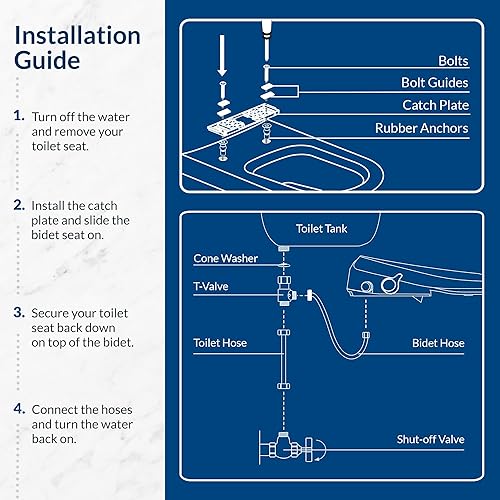 Installation Guide

1. Turn off the water and remove your toilet seat.

2. Install the catch plate and slide the bidet seat on.

3. Secure your toilet seat back down on top of the bidet.

4. Connect the hoses and turn the water back on.

Bolts
Bolt Guides
Catch Plate
Rubber Anchors

Toilet Tank
Cone Washer
T-Valve
Toilet Hose
Bidet Hose
Shut-off Valve