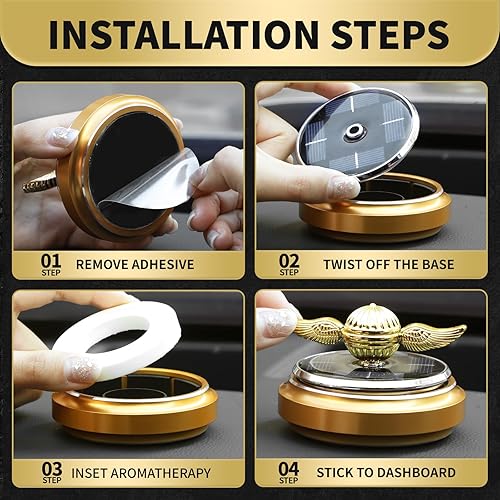 INSTALLATION STEPS

01 STEP REMOVE ADHESIVE

02 STEP TWIST OFF THE BASE

03 STEP INSET AROMATHERAPY

04 STEP STICK TO DASHBOARD