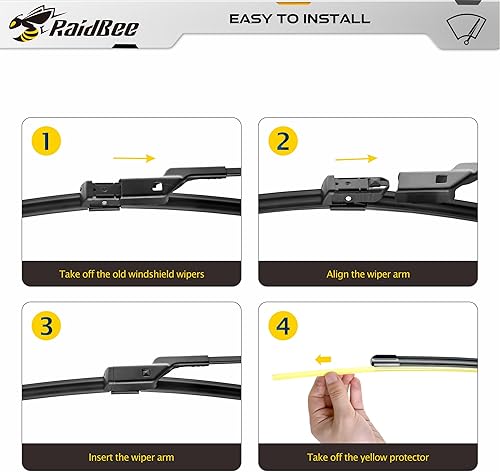 RaidBee

EASY TO INSTALL

1

Take off the old windshield wipers

2

Align the wiper arm

3

Insert the wiper arm

4

Take off the yellow protector