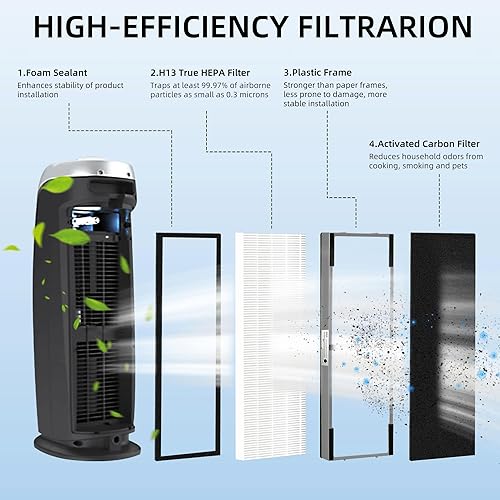 HIGH-EFFICIENCY FILTRARION

1.Foam Sealant
Enhances stability of product installation

2.H13 True HEPA Filter
Traps at least 99.97% of airborne particles as small as 0.3 microns

3.Plastic Frame
Stronger than paper frames, less prone to damage, more stable installation

4.Activated Carbon Filter
Reduces household odors from cooking, smoking and pets