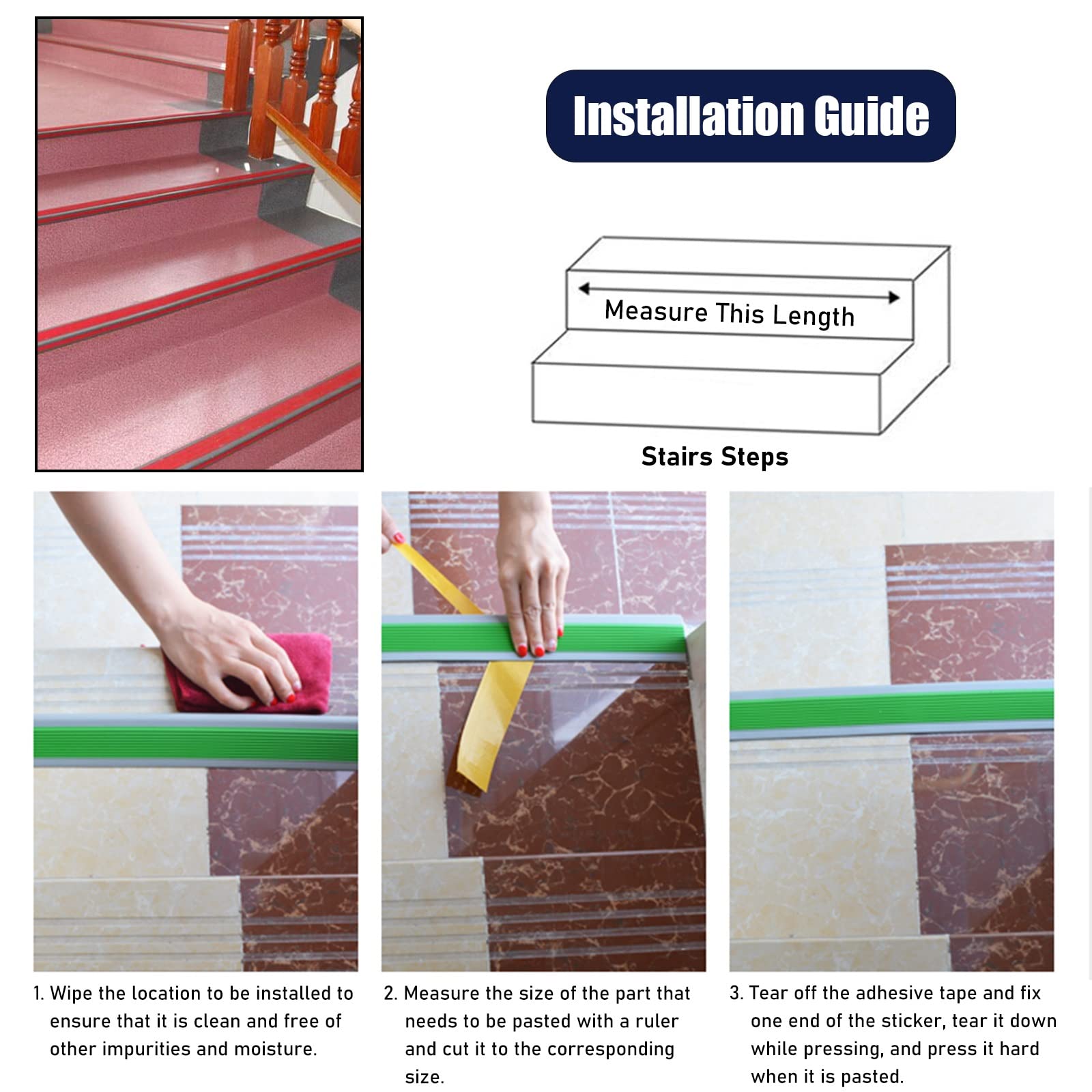 Installation Guide

Measure This Length

Stairs Steps

1. Wipe the location to be installed to ensure that it is clean and free of other impurities and moisture.

2. Measure the size of the part that needs to be pasted with a ruler and cut it to the corresponding size.

3. Tear off the adhesive tape and fix one end of the sticker, tear it down while pressing, and press it hard when it is pasted.