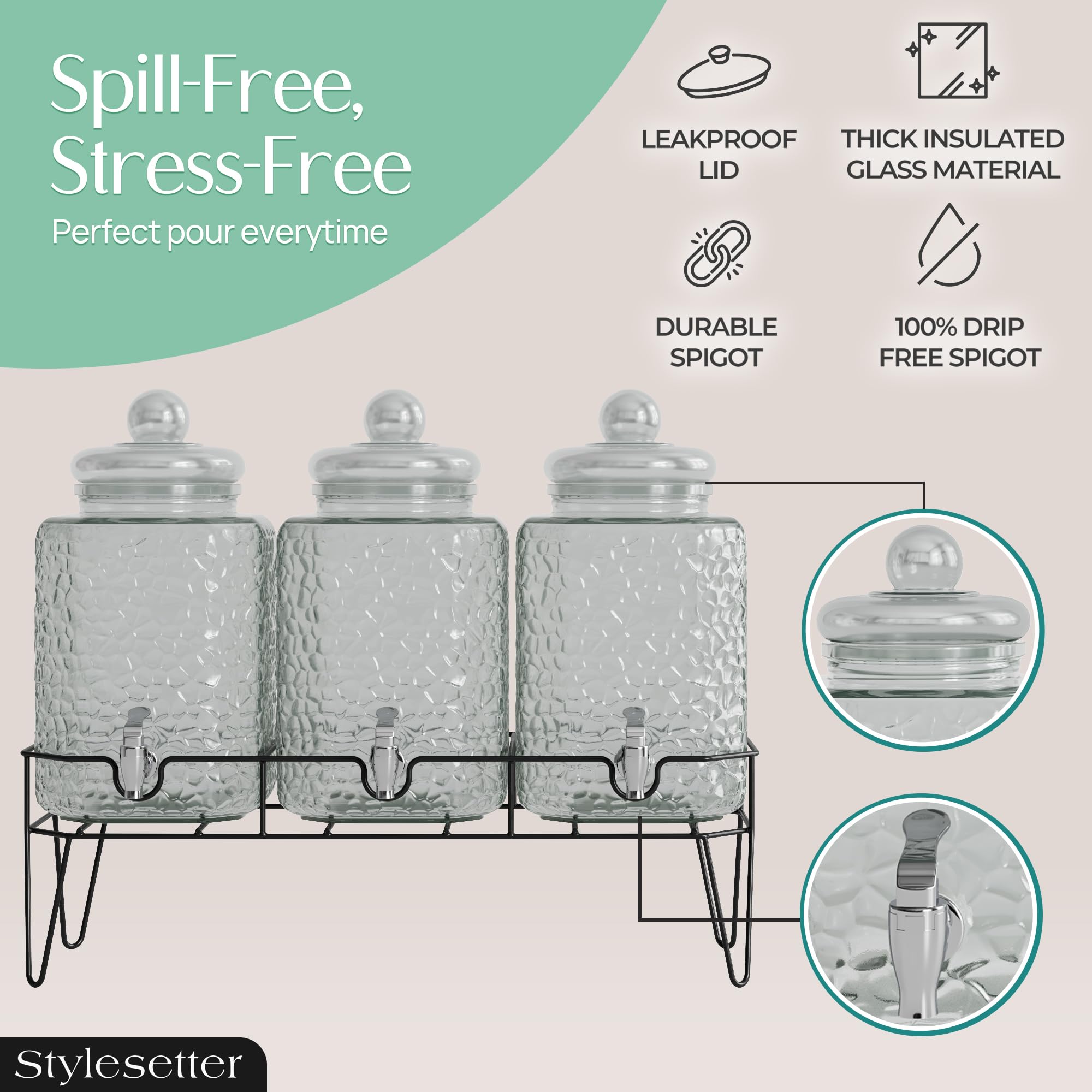 Spill-Free, Stress-Free

Perfect pour everytime

LEAKPROOF LID

THICK INSULATED GLASS MATERIAL

DURABLE SPIGOT

100% DRIP FREE SPIGOT

Stylesetter