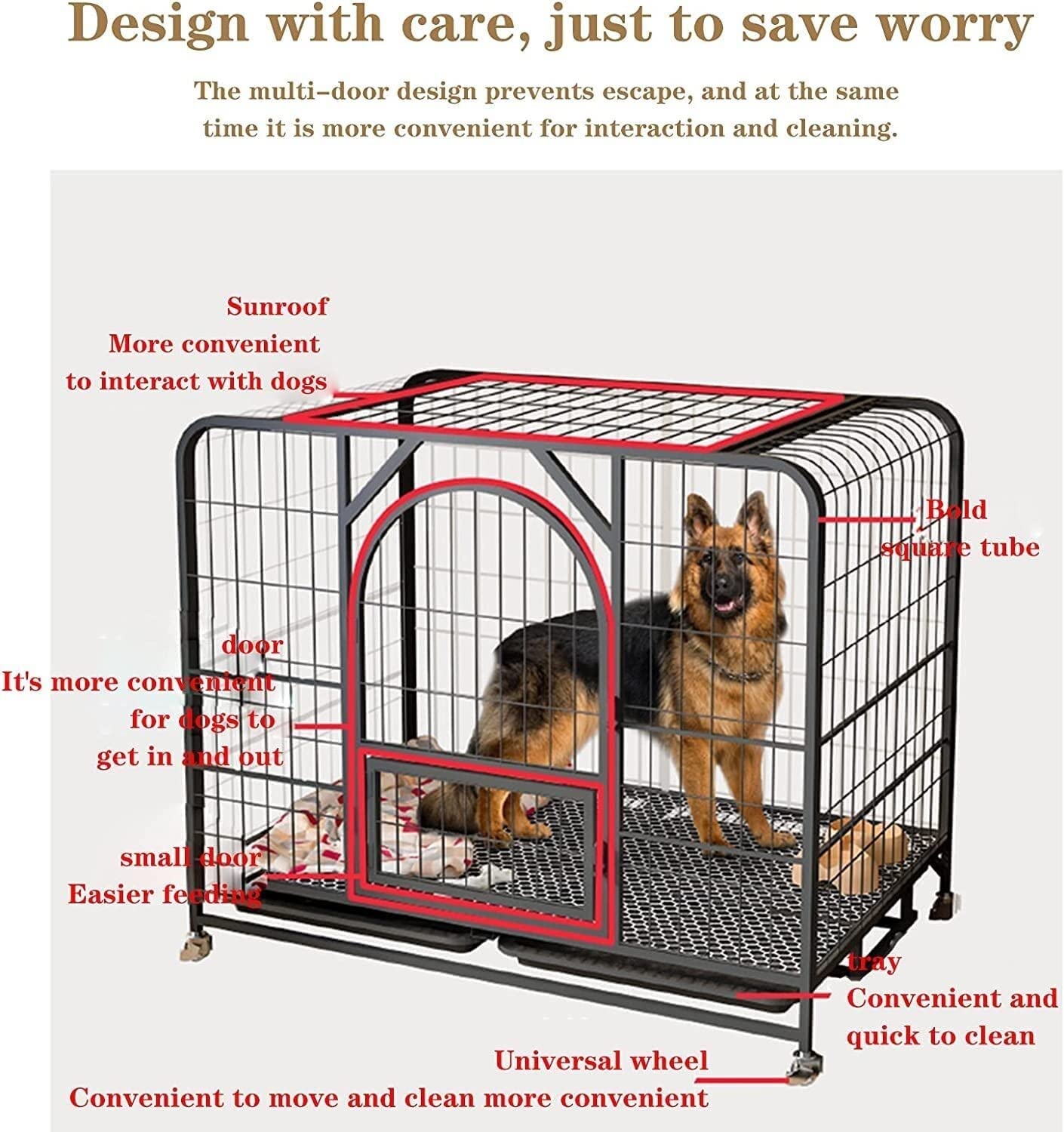 Design with care, just to save worry

The multi-door design prevents escape, and at the same time it is more convenient for interaction and cleaning.

Sunroof
More convenient to interact with dogs

Bold square tube

door
It's more convenient for dogs to get in and out

small door
Easier feeding

tray
Convenient and quick to clean

Universal wheel
Convenient to move and clean more convenient