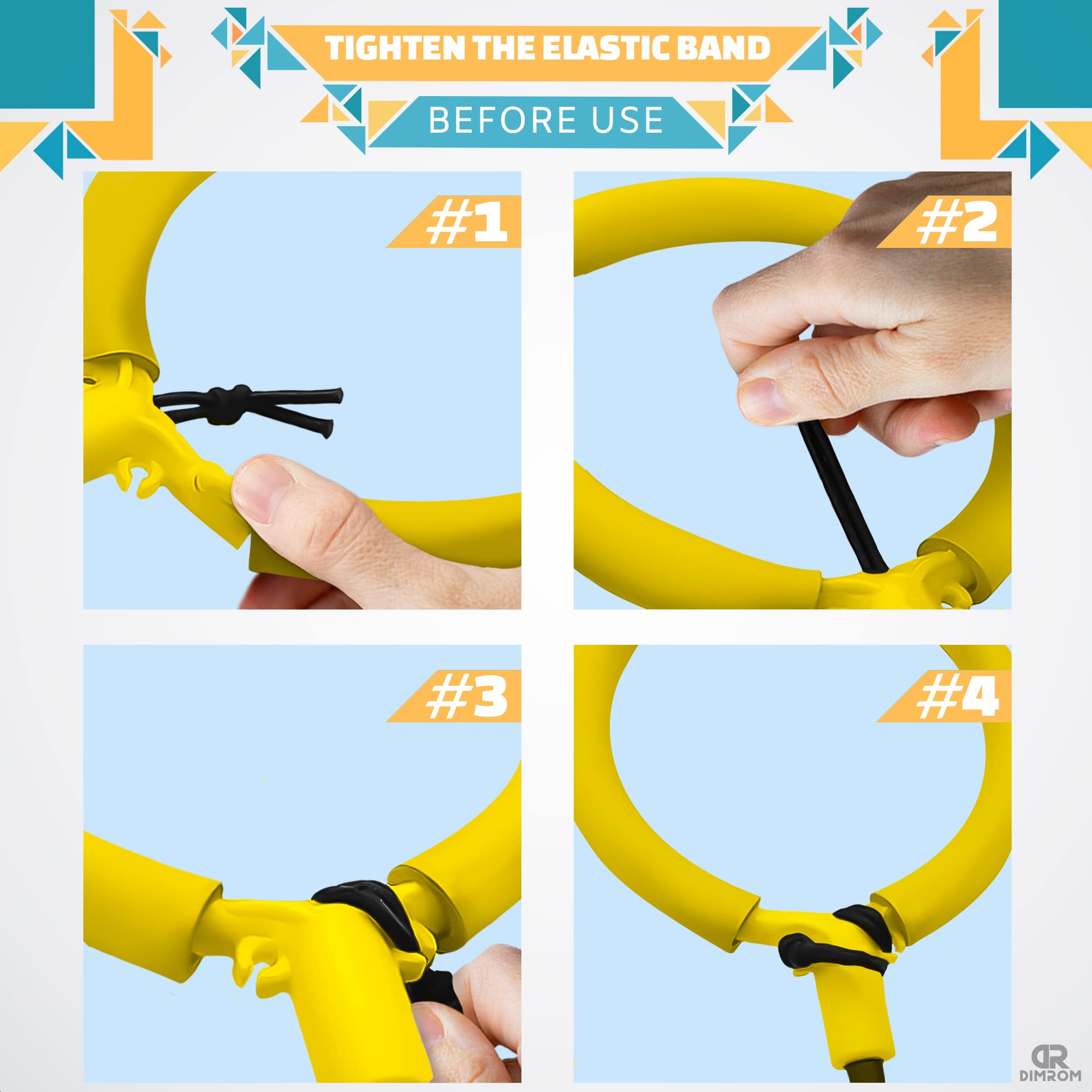 TIGHTEN THE ELASTIC BAND

BEFORE USE

#1

#2

#3

#4

DR
DIMROM