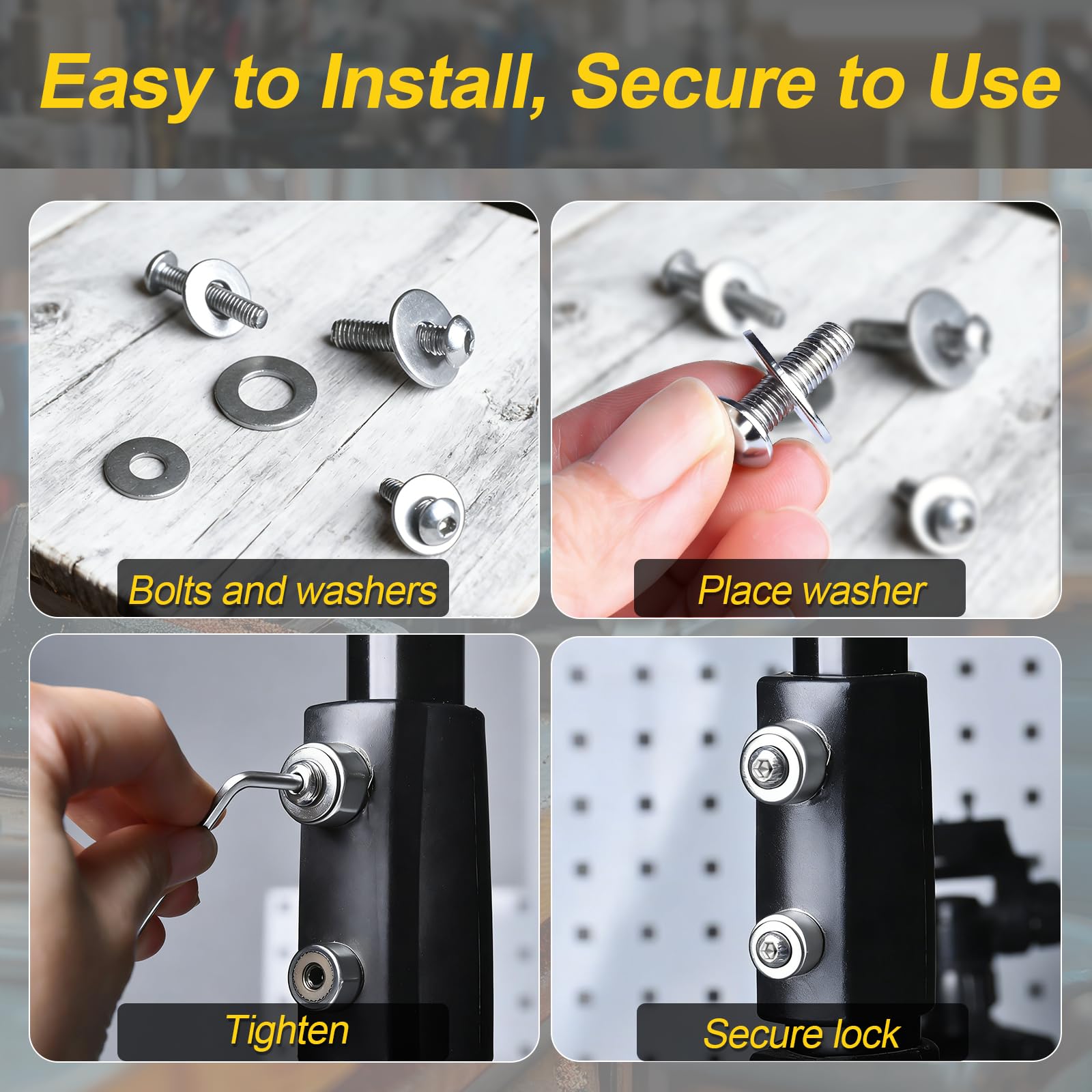 Easy to Install, Secure to Use

Bolts and washers

Place washer

Tighten

Secure lock