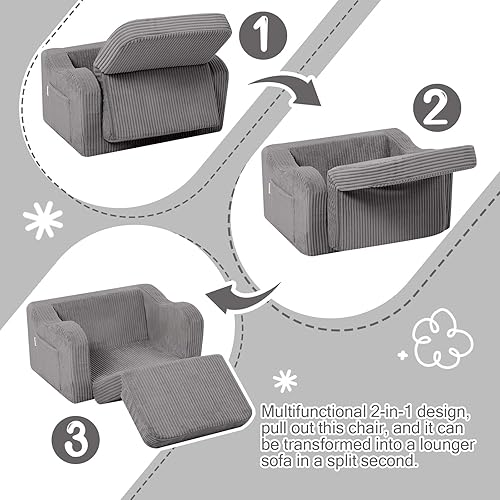 1

2

3

Multifunctional 2-in-1 design, pull out this chair, and it can be transformed into a lounger sofa in a split second.