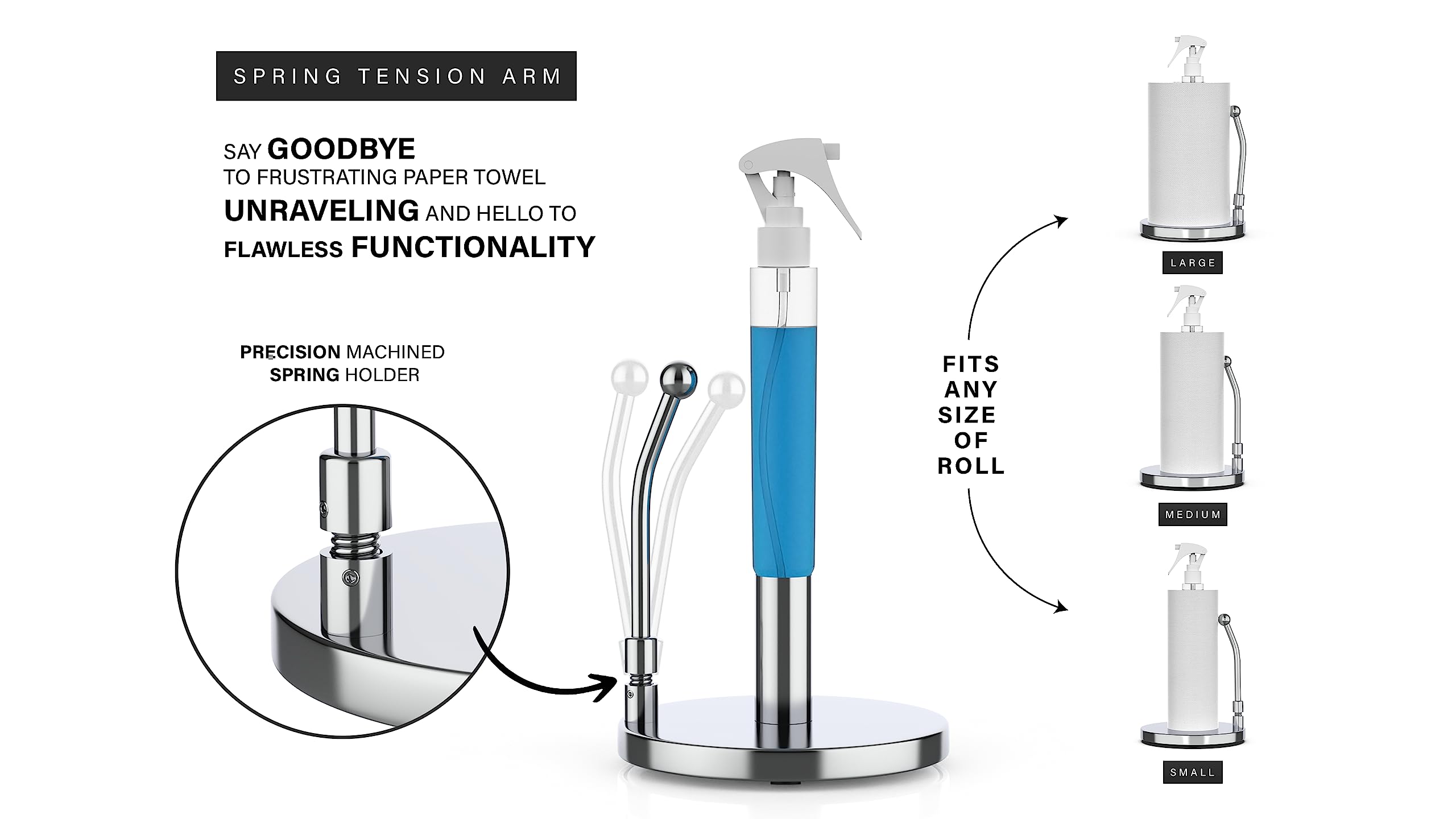 SPRING TENSION ARM

SAY GOODBYE TO FRUSTRATING PAPER TOWEL UNRAVELING AND HELLO TO FLAWLESS FUNCTIONALITY

PRECISION MACHINED SPRING HOLDER

FITS ANY SIZE OF ROLL

LARGE

MEDIUM

SMALL