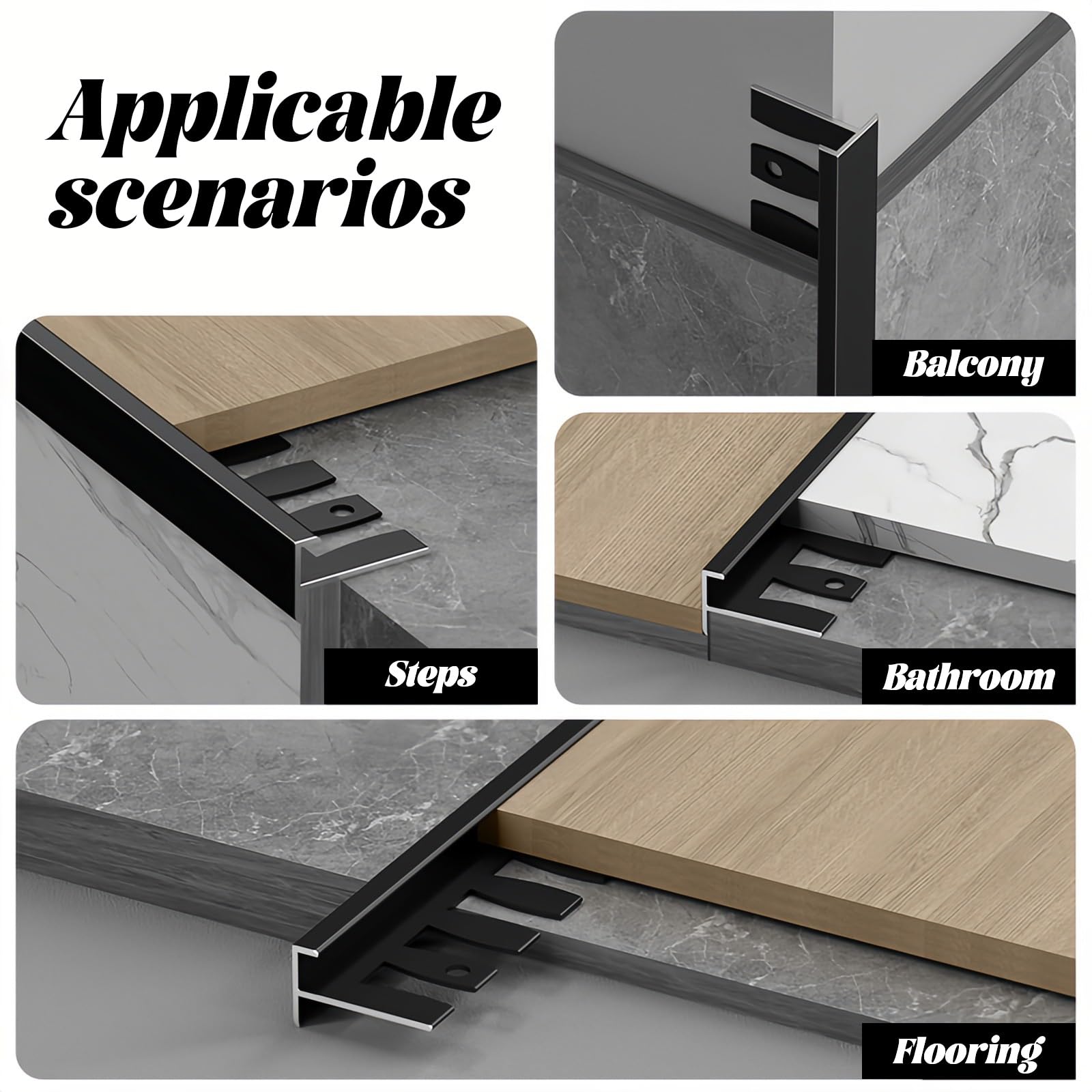 Applicable scenarios

Balcony

Steps

Bathroom

Flooring