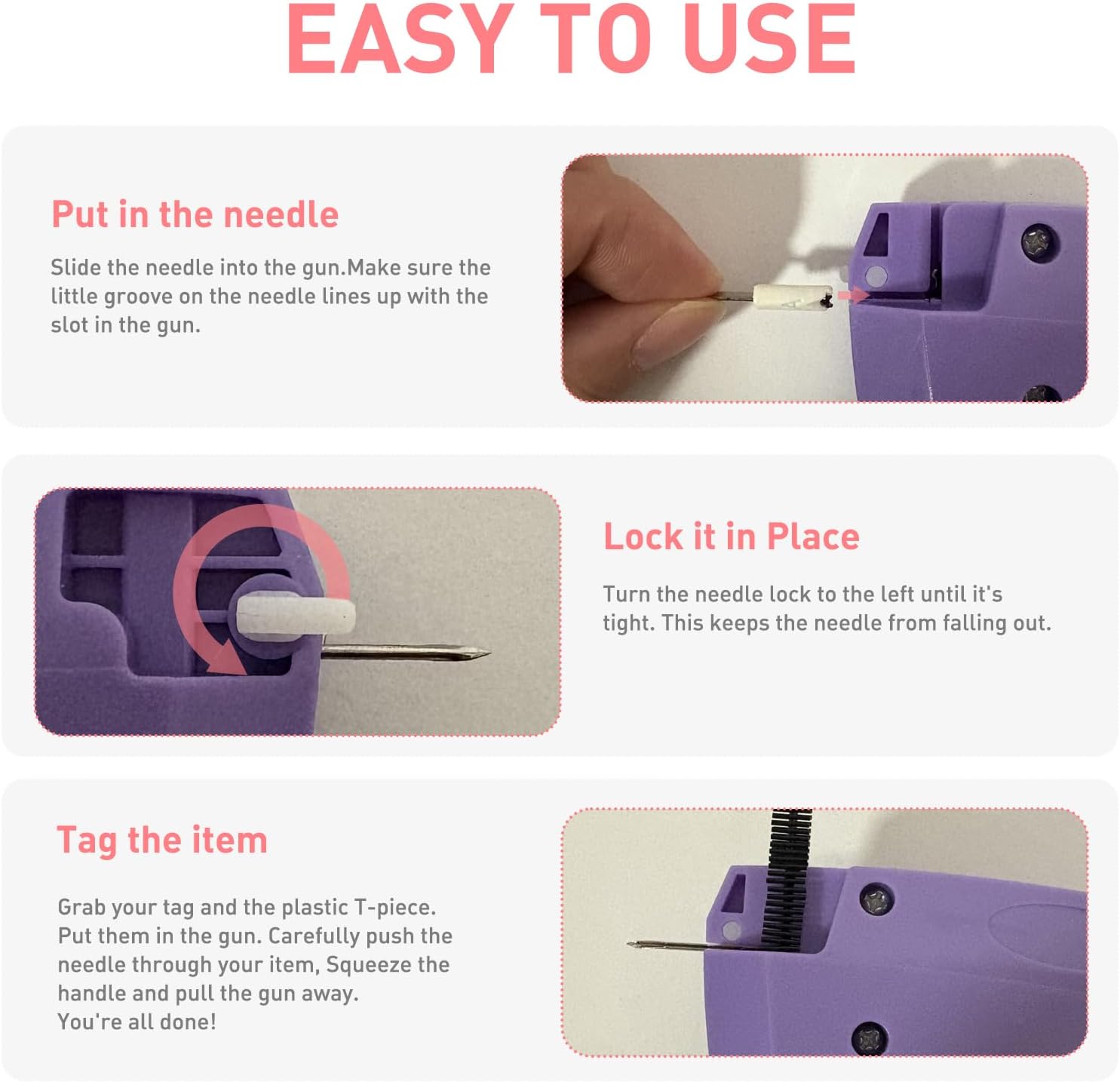 EASY TO USE

Put in the needle

Slide the needle into the gun.Make sure the little groove on the needle lines up with the slot in the gun.

Lock it in Place

Turn the needle lock to the left until it's tight. This keeps the needle from falling out.

Tag the item

Grab your tag and the plastic T-piece. Put them in the gun. Carefully push the needle through your item, Squeeze the handle and pull the gun away.
You're all done!